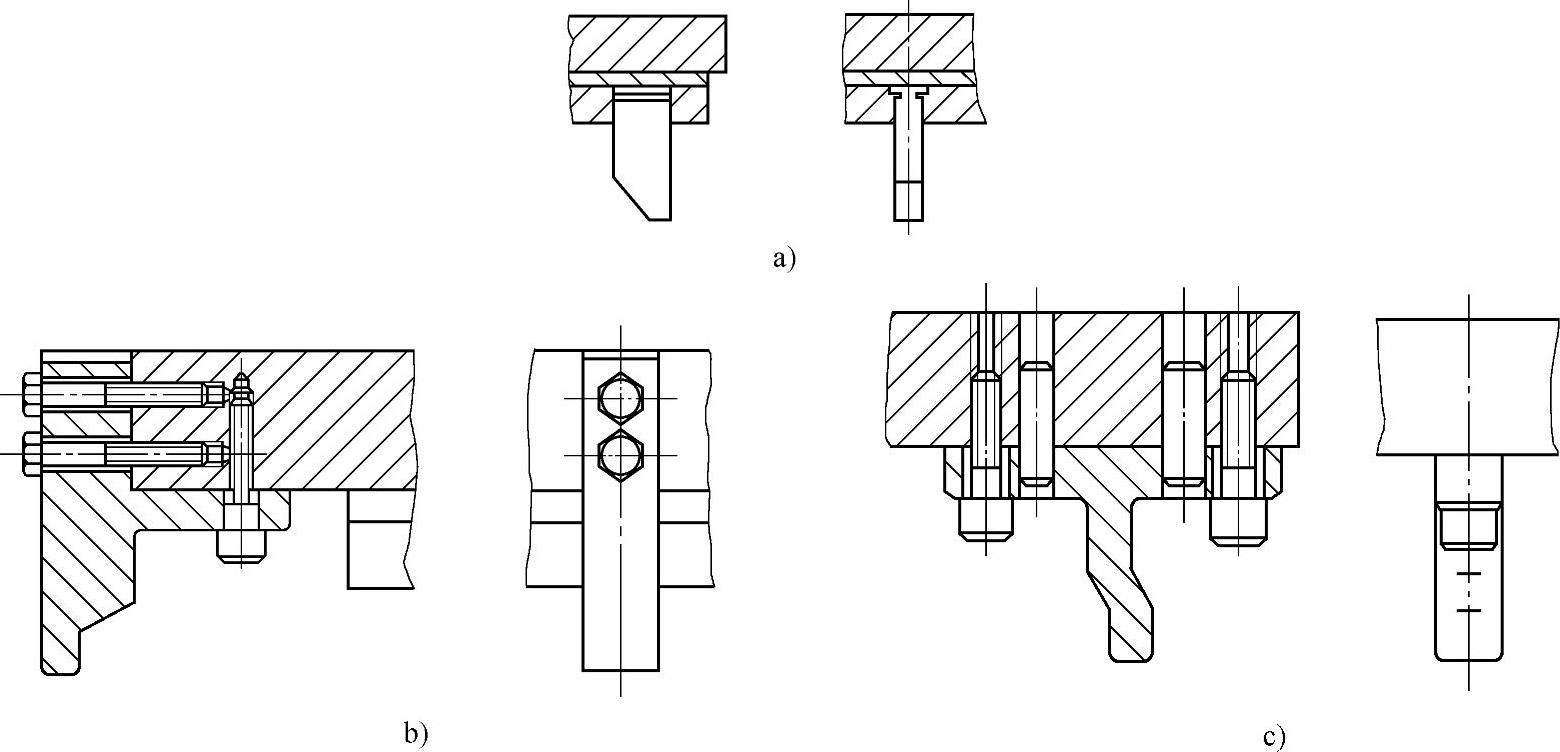 a)

b)

c)