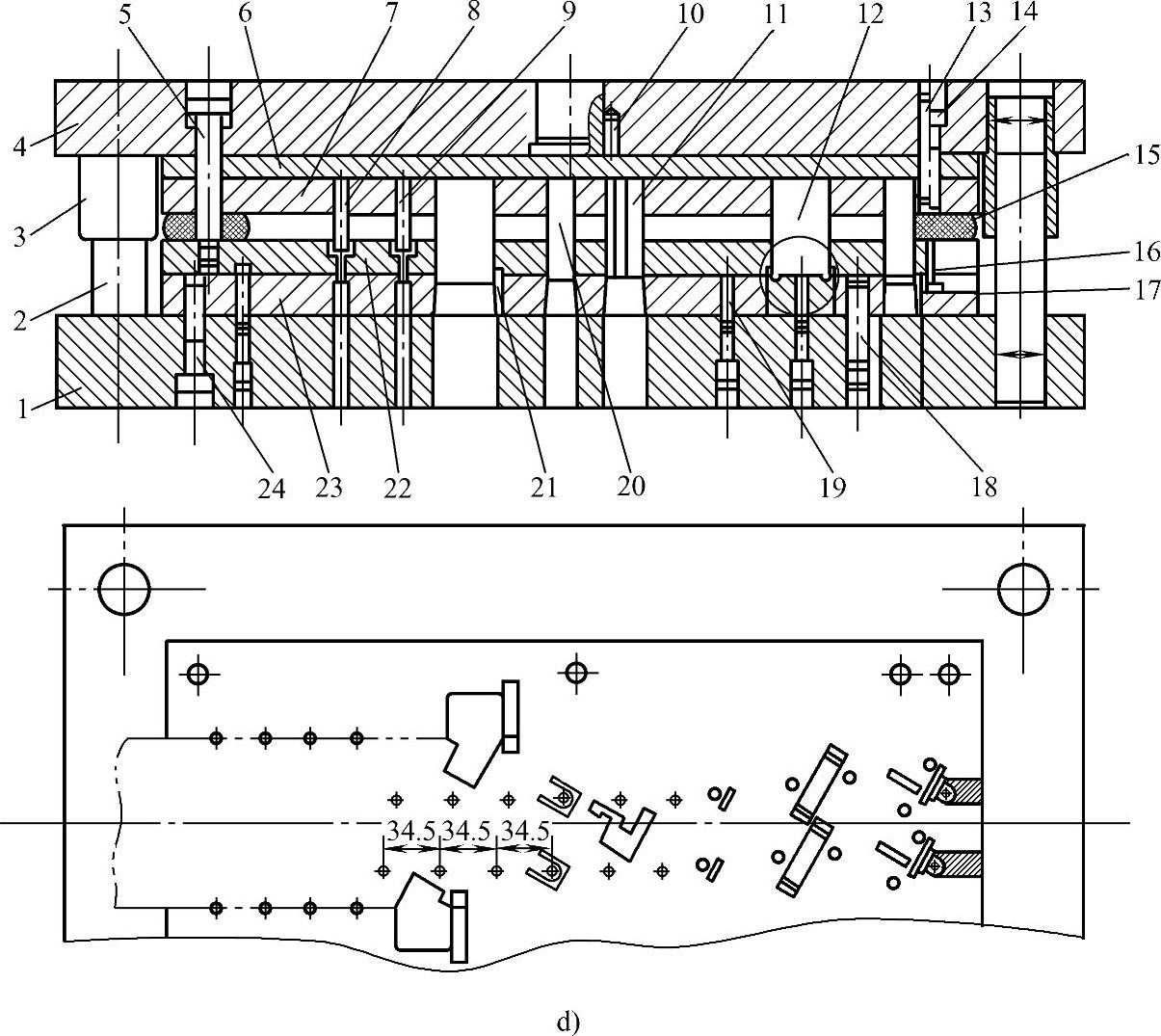 5 6 7 8 9 10 11 12 13 14

4

3

2

1

15

16

17

24 23 22 21 20 19 18

34.5 34.5 34.5

d)