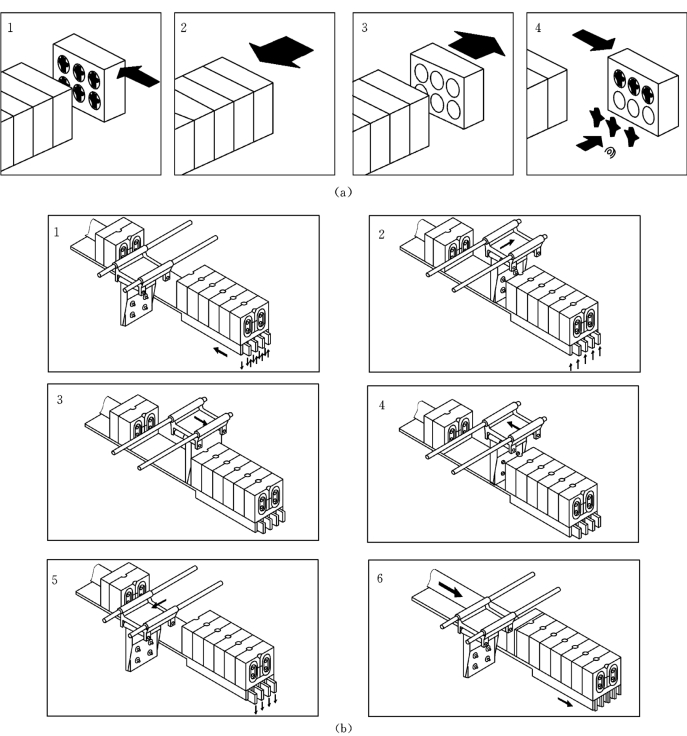 1

2

3

4

(a)

1

2

3

4

5

6

(b)