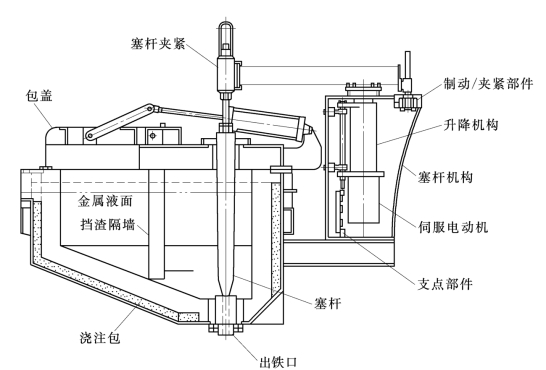 塞杆夹紧

包盖

制动/夹紧部件

升降机构

塞杆机构

金属液面

挡渣隔墙

伺服电动机

支点部件

塞杆

浇注包

出铁口