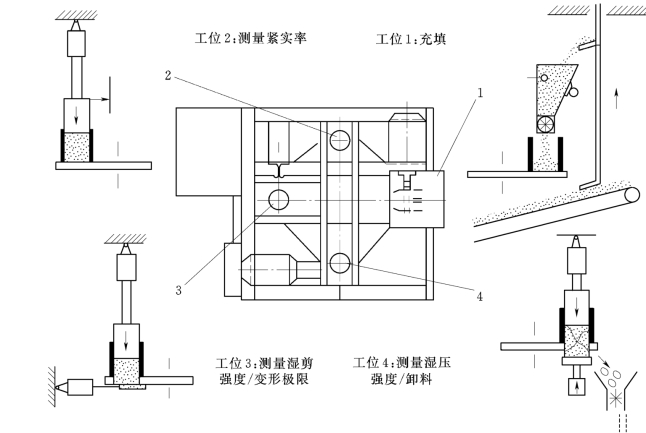 工位 2:测量紧实率

工位 1:充填

2

1

3

4

工位 3:测量湿剪强度/变形极限

工位 4:测量湿压强度/卸料