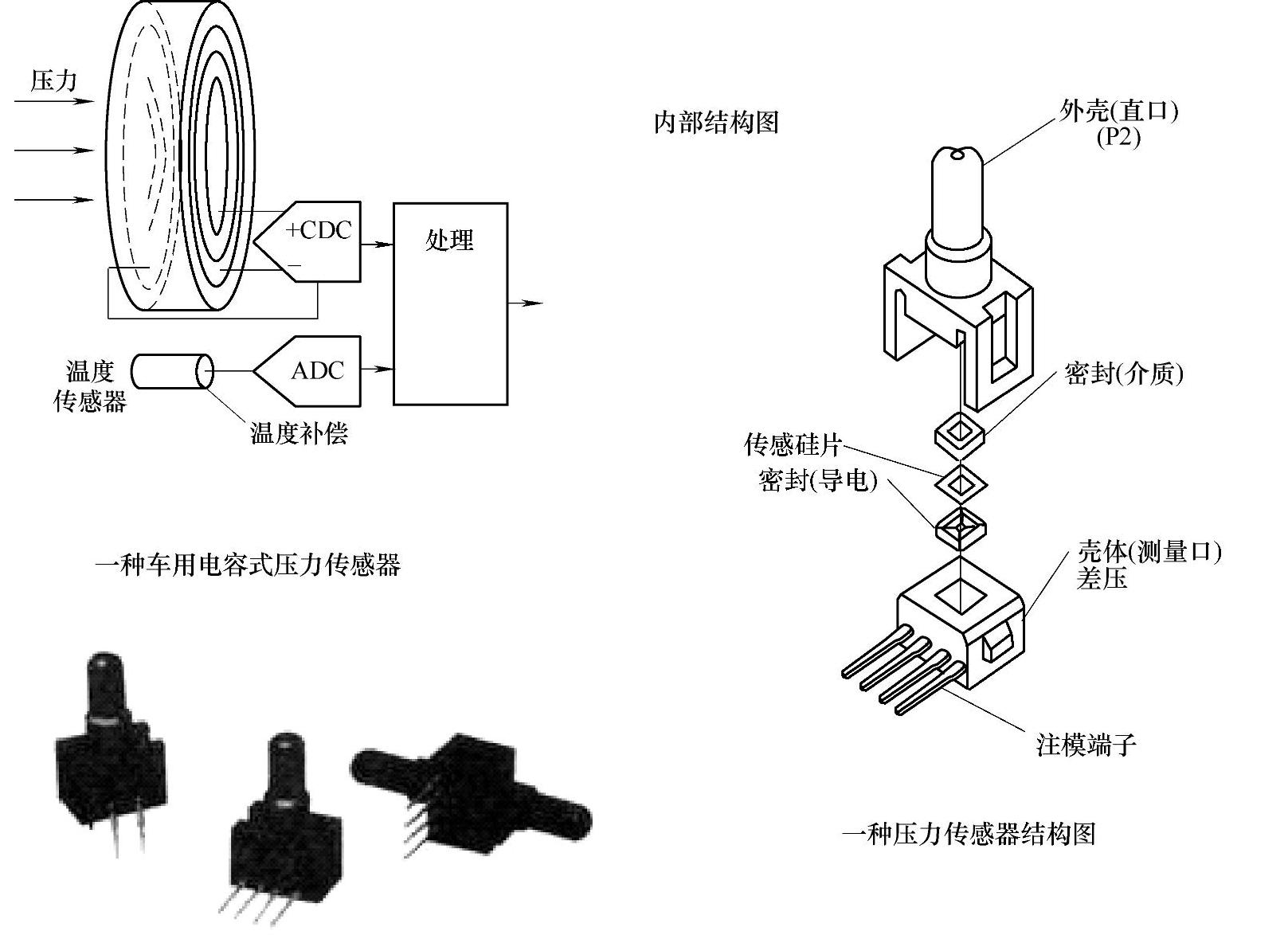 压力

+CDC
−

处理

温度传感器

ADC

温度补偿

一种车用电容式压力传感器

内部结构图

外壳(直口)
(P2)

密封(介质)

传感硅片

密封(导电)

壳体(测量口)
差压

注模端子

一种压力传感器结构图