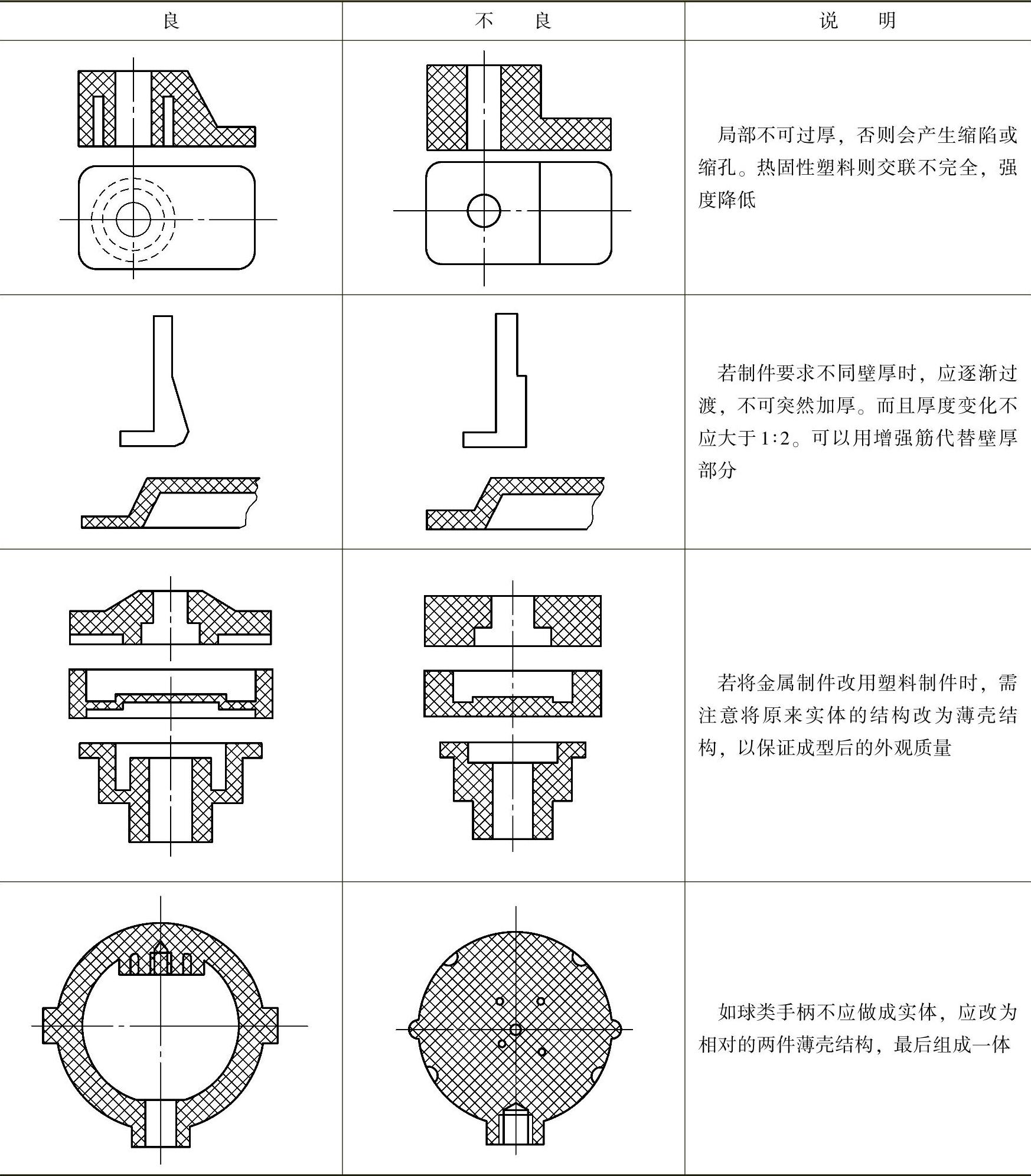 | 良 | 不　　良 | 说　　明 |
|---|---|---|
| | | 局部不可过厚，否则会产生缩陷或缩孔。热固性塑料则交联不完全，强度降低 |
| | | 若制件要求不同壁厚时，应逐渐过渡，不可突然加厚。而且厚度变化不应大于1∶2。可以用增强筋代替壁厚部分 |
| | | 若将金属制件改用塑料制件时，需注意将原来实体的结构改为薄壳结构，以保证成型后的外观质量 |
| | | 如球类手柄不应做成实体，应改为相对的两件薄壳结构，最后组成一体 |