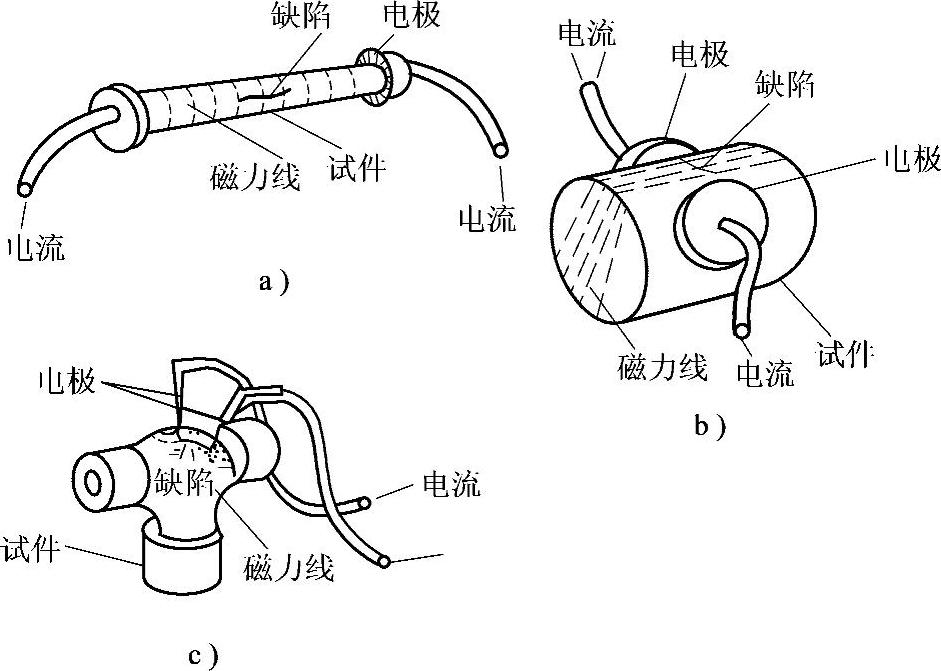 缺陷
电极
磁力线
试件
电流
电流
a）

电流
电极
缺陷
电极
磁力线
电流
试件
b）

电极
缺陷
电流
试件
磁力线
c）