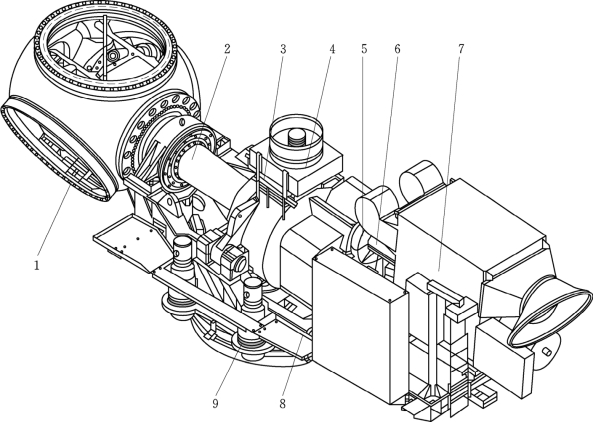 2
3
4
5
6
7
1
9
8