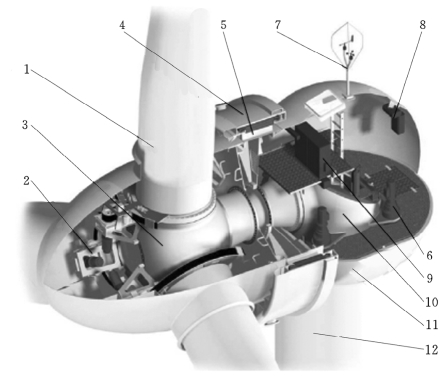 4
5
7
8
1
3
2
6
9
10
11
12