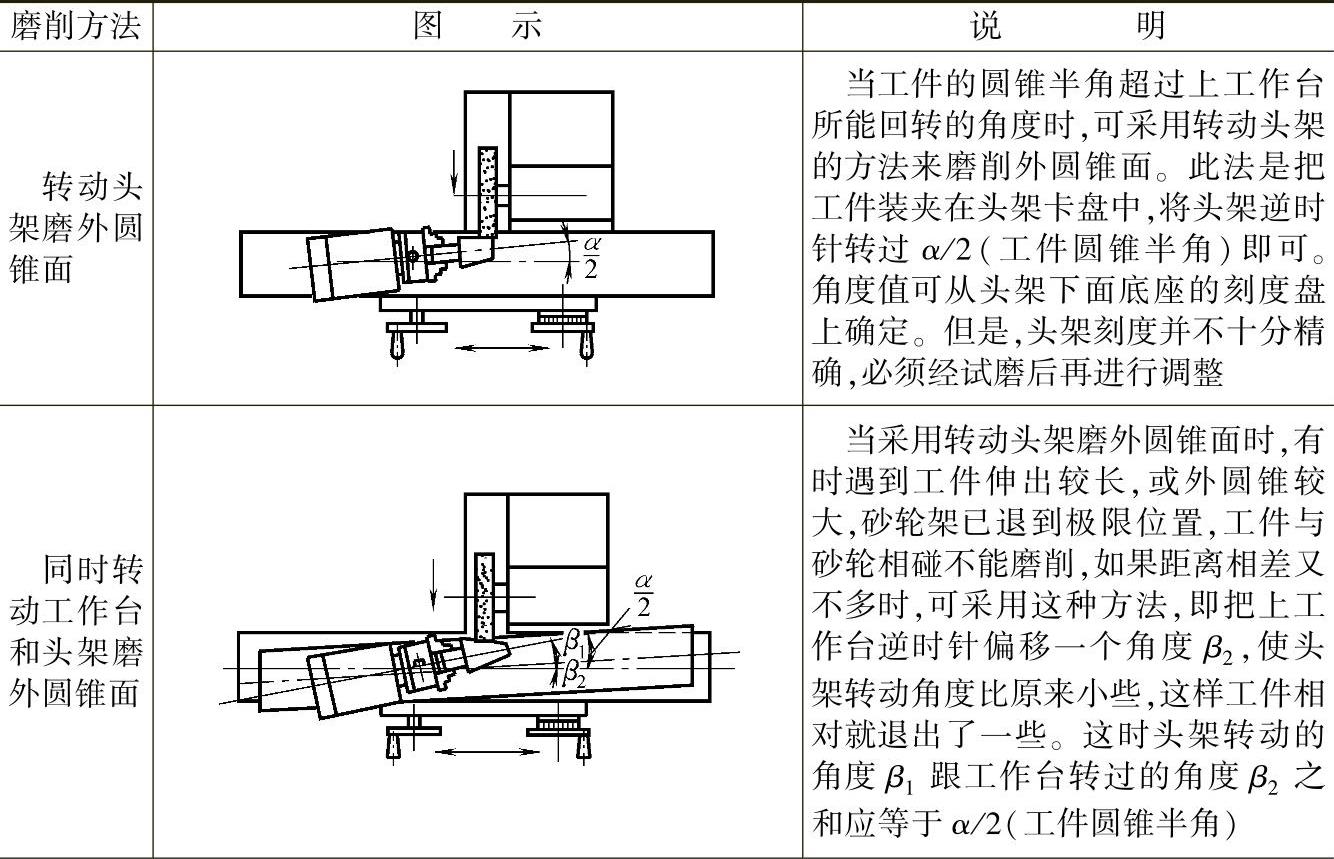 | 磨削方法 | 图　　示 | 说　　明 |
|---|---|---|
| 转动头架磨外圆锥面 | $\frac{\alpha}{2}$ | 当工件的圆锥半角超过上工作台所能回转的角度时,可采用转动头架的方法来磨削外圆锥面。此法是把工件装夹在头架卡盘中,将头架逆时针转过 $\alpha/2$(工件圆锥半角)即可。角度值可从头架下面底座的刻度盘上确定。但是,头架刻度并不十分精确,必须经试磨后再进行调整 |
| 同时转动工作台和头架磨外圆锥面 | $\frac{\alpha}{2}$ $\beta_1$ $\beta_2$ | 当采用转动头架磨外圆锥面时,有时遇到工件伸出较长,或外圆锥较大,砂轮架已退到极限位置,工件与砂轮相碰不能磨削,如果距离相差又不多时,可采用这种方法,即把上工作台逆时针偏移一个角度 $\beta_2$,使头架转动角度比原来小些,这样工件相对就退出了一些。这时头架转动的角度 $\beta_1$ 跟工作台转过的角度 $\beta_2$ 之和应等于 $\alpha/2$(工件圆锥半角) |