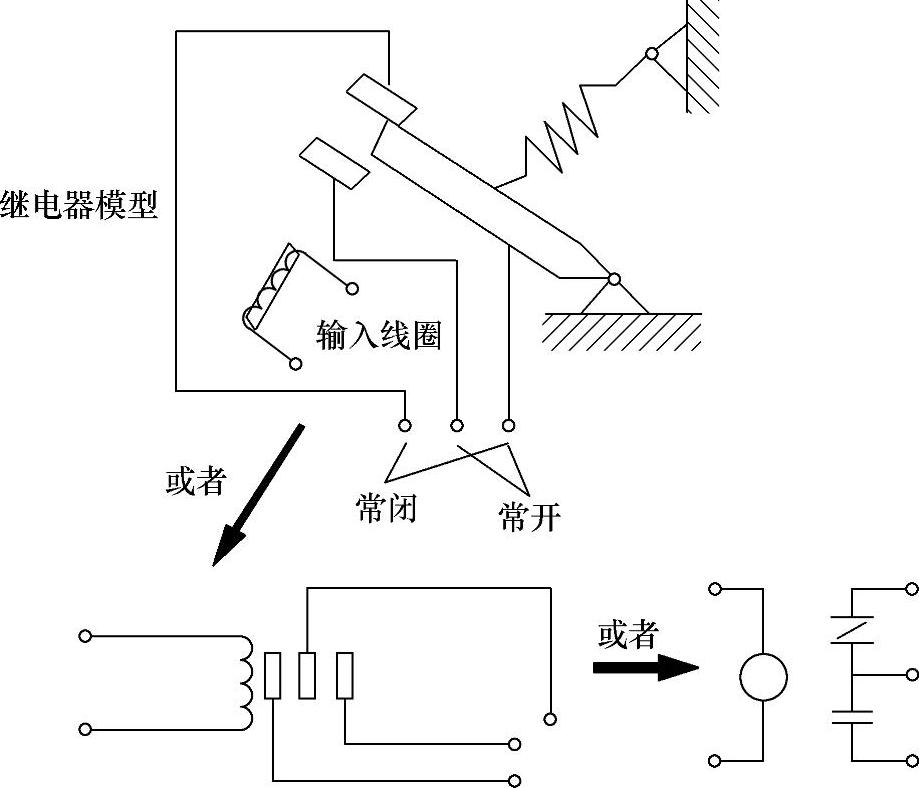 继电器模型

输入线圈

或者

常闭

常开

或者