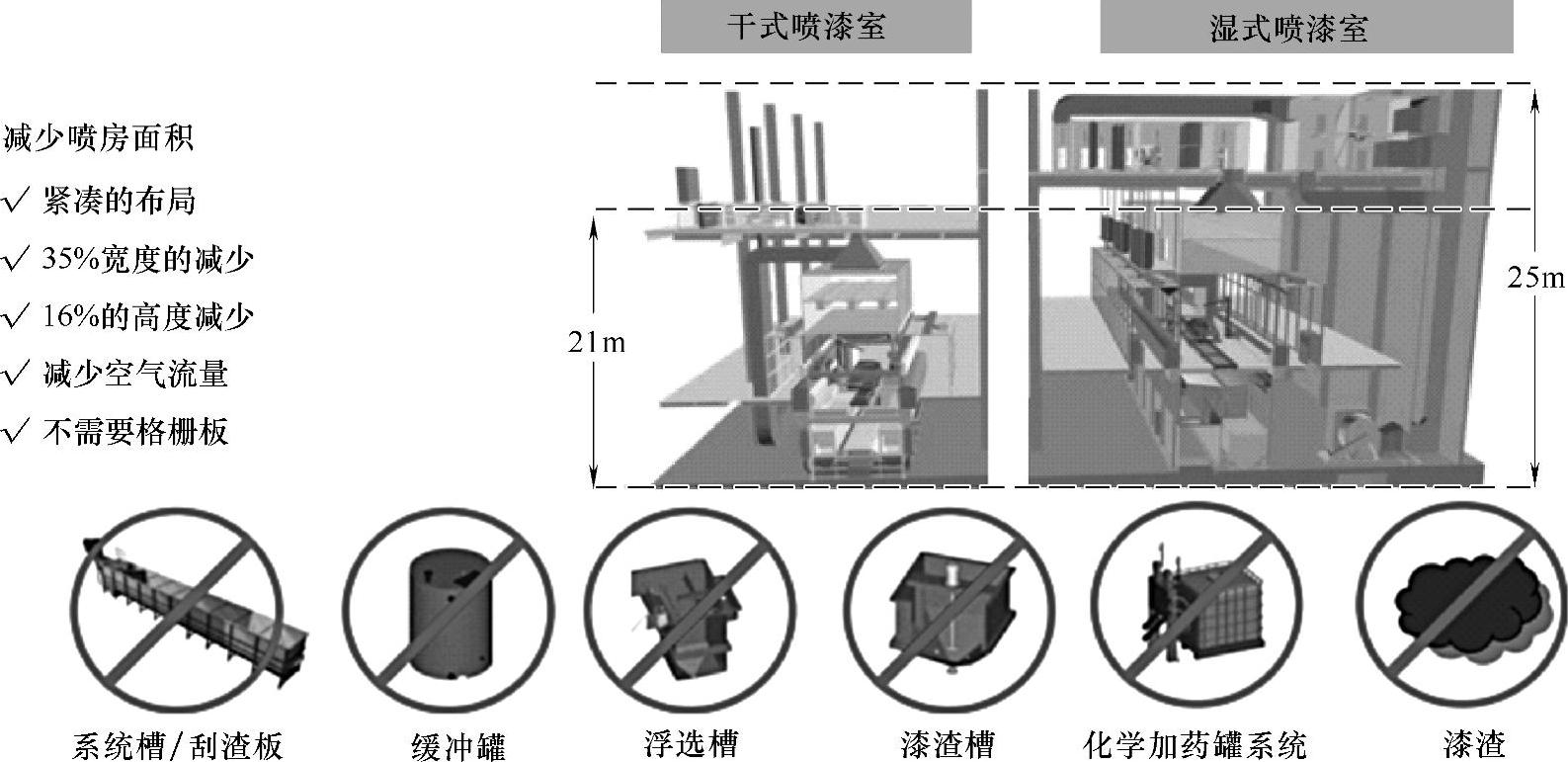 干式喷漆室

湿式喷漆室

减少喷房面积

√ 紧凑的布局

√ 35%宽度的减少

√ 16%的高度减少

√ 减少空气流量

√ 不需要格栅板

21m

25m

系统槽/刮渣板

缓冲罐

浮选槽

漆渣槽

化学加药罐系统

漆渣