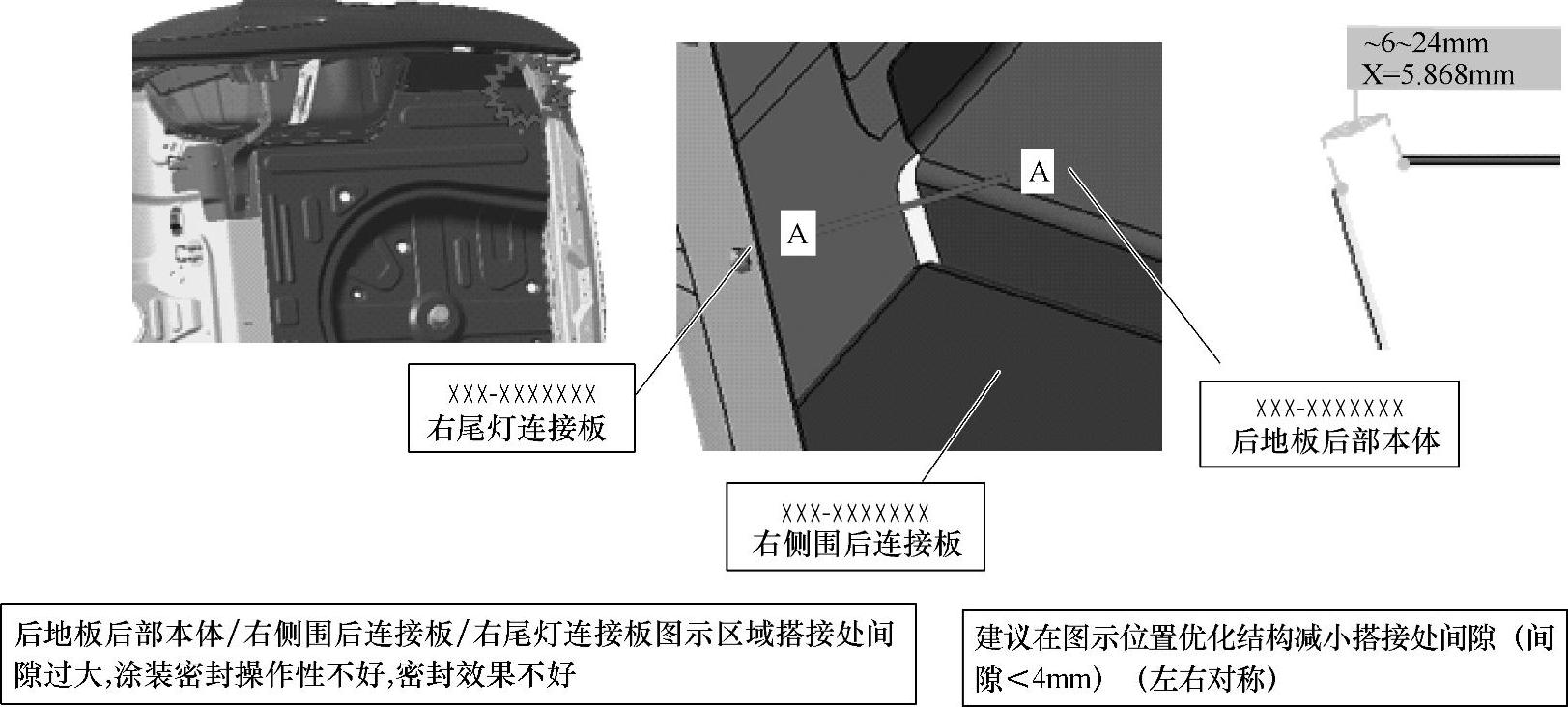 ~6~24mm
X=5.868mm

A

A

XXX-XXXXXXX
右尾灯连接板

XXX-XXXXXXX
后地板后部本体

XXX-XXXXXXX
右侧围后连接板

后地板后部本体/右侧围后连接板/右尾灯连接板图示区域搭接处间隙过大,涂装密封操作性不好,密封效果不好

建议在图示位置优化结构减小搭接处间隙（间隙＜4mm）（左右对称）