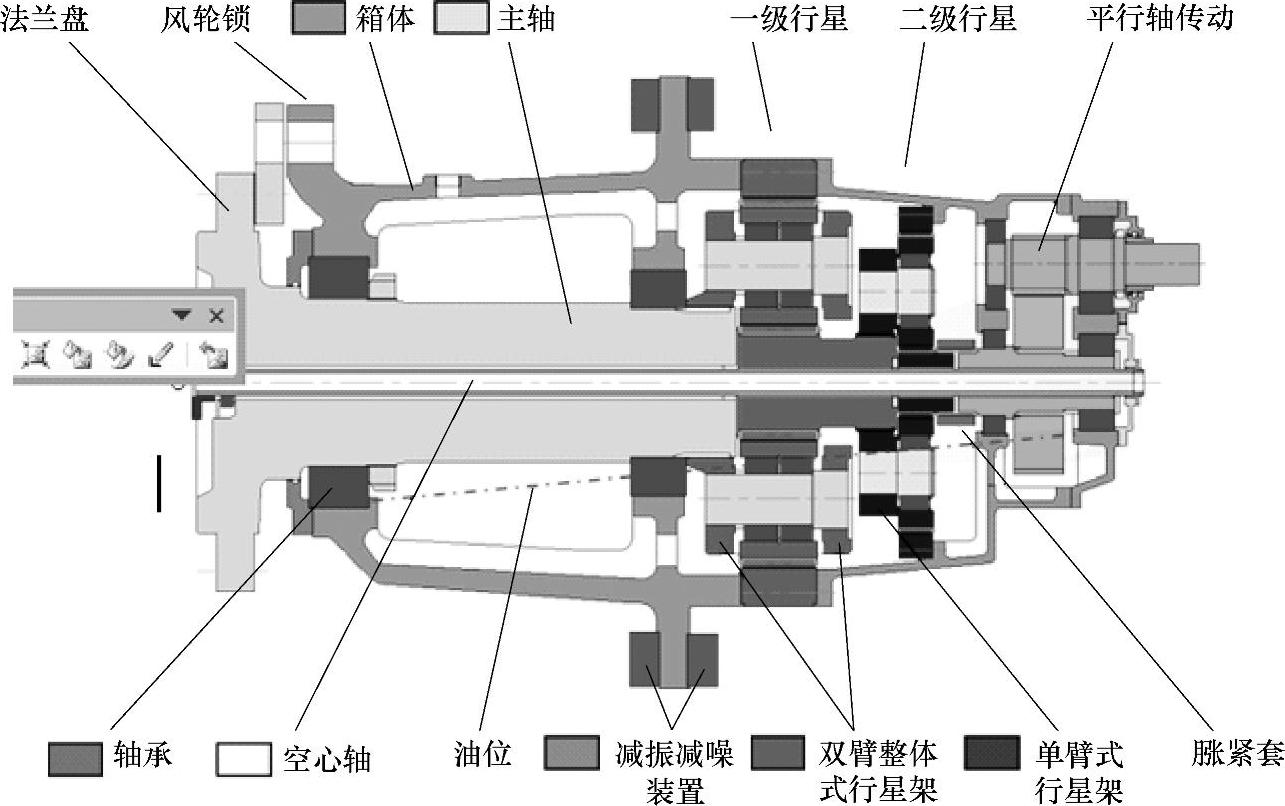 法兰盘 风轮锁 箱体 主轴 一级行星 二级行星 平行轴传动

轴承 空心轴 油位 减振减噪装置 双臂整体式行星架 单臂式行星架 胀紧套