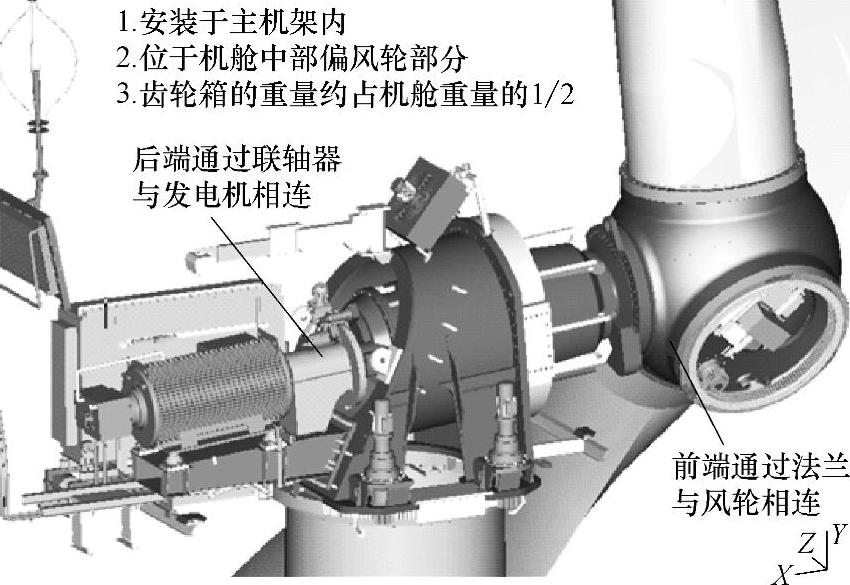 1.安装于主机架内
2.位于机舱中部偏风轮部分
3.齿轮箱的重量约占机舱重量的1/2

后端通过联轴器与发电机相连

前端通过法兰与风轮相连

Z Y X