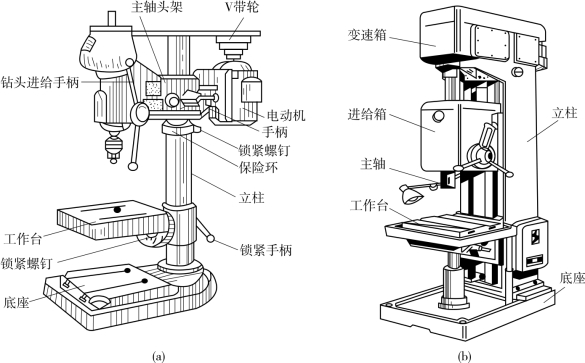 主轴头架
V带轮
钻头进给手柄
电动机
手柄
锁紧螺钉
保险环
立柱
工作台
锁紧螺钉
锁紧手柄
底座
(a)

变速箱
进给箱
立柱
主轴
工作台
底座
(b)