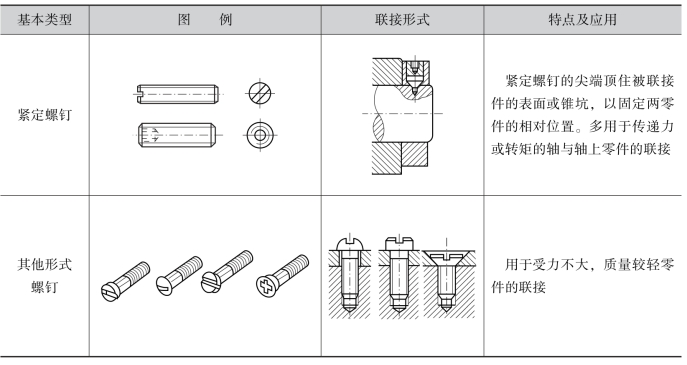 | 基本类型 | 图　　例 | 联接形式 | 特点及应用 |
|---|---|---|---|
| 紧定螺钉 | | | 紧定螺钉的尖端顶住被联接件的表面或锥坑，以固定两零件的相对位置。多用于传递力或转矩的轴与轴上零件的联接 |
| 其他形式螺钉 | | | 用于受力不大，质量较轻零件的联接 |