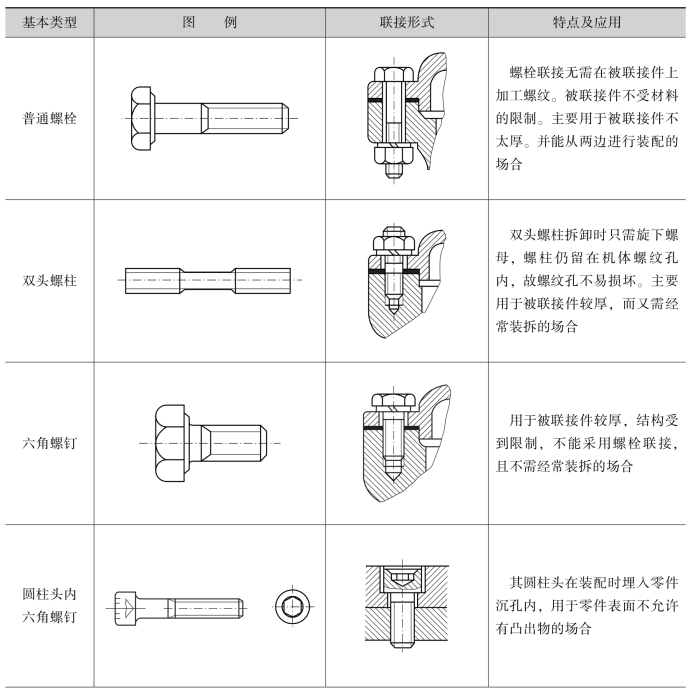 | 基本类型 | 图　例 | 联接形式 | 特点及应用 |
|---|---|---|---|
| 普通螺栓 | | | 螺栓联接无需在被联接件上加工螺纹。被联接件不受材料的限制。主要用于被联接件不太厚。并能从两边进行装配的场合 |
| 双头螺柱 | | | 双头螺柱拆卸时只需旋下螺母，螺柱仍留在机体螺纹孔内，故螺纹孔不易损坏。主要用于被联接件较厚，而又需经常装拆的场合 |
| 六角螺钉 | | | 用于被联接件较厚，结构受到限制，不能采用螺栓联接，且不需经常装拆的场合 |
| 圆柱头内六角螺钉 | | | 其圆柱头在装配时埋入零件沉孔内，用于零件表面不允许有凸出物的场合 |