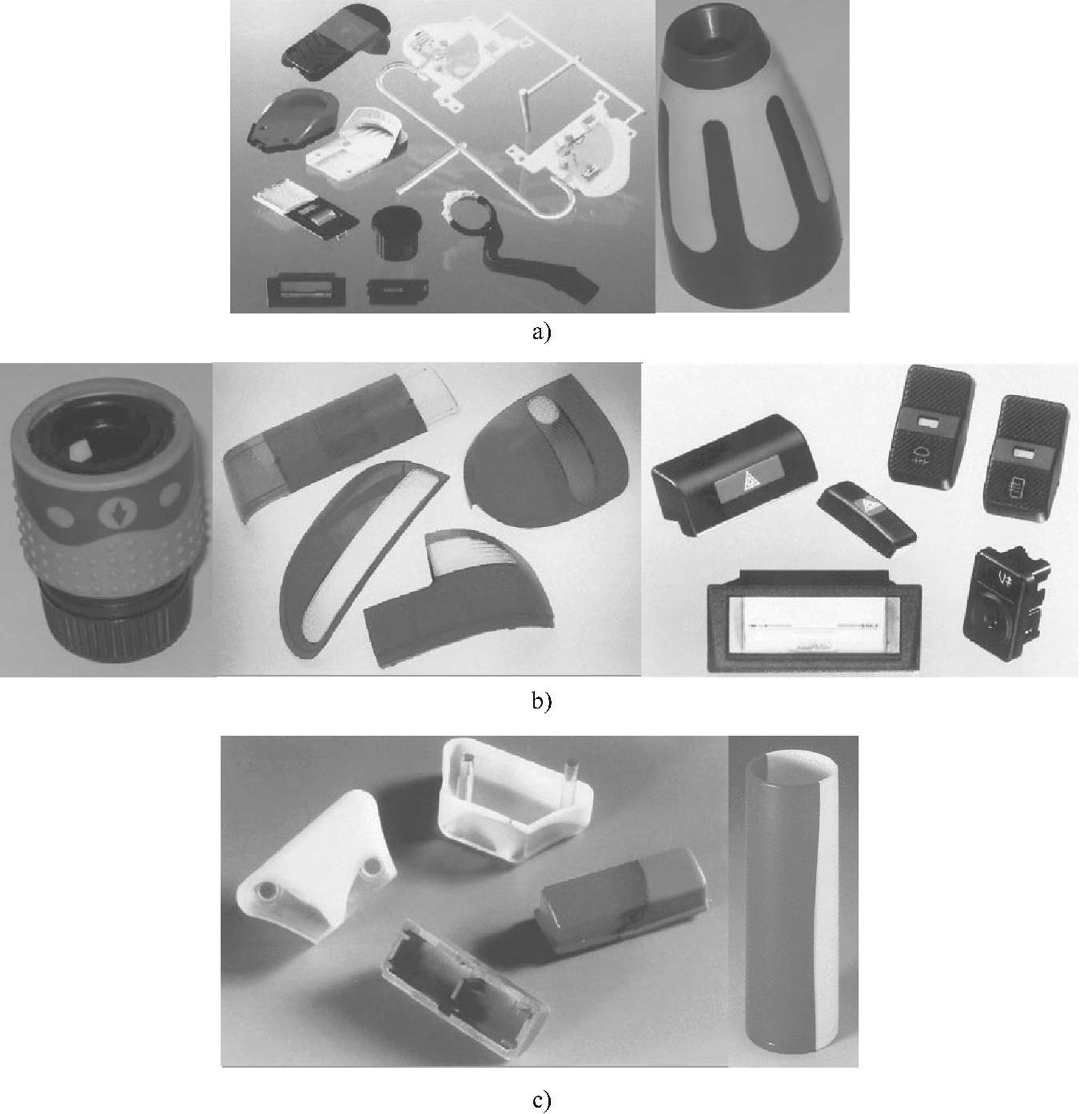 a)

b)

c)