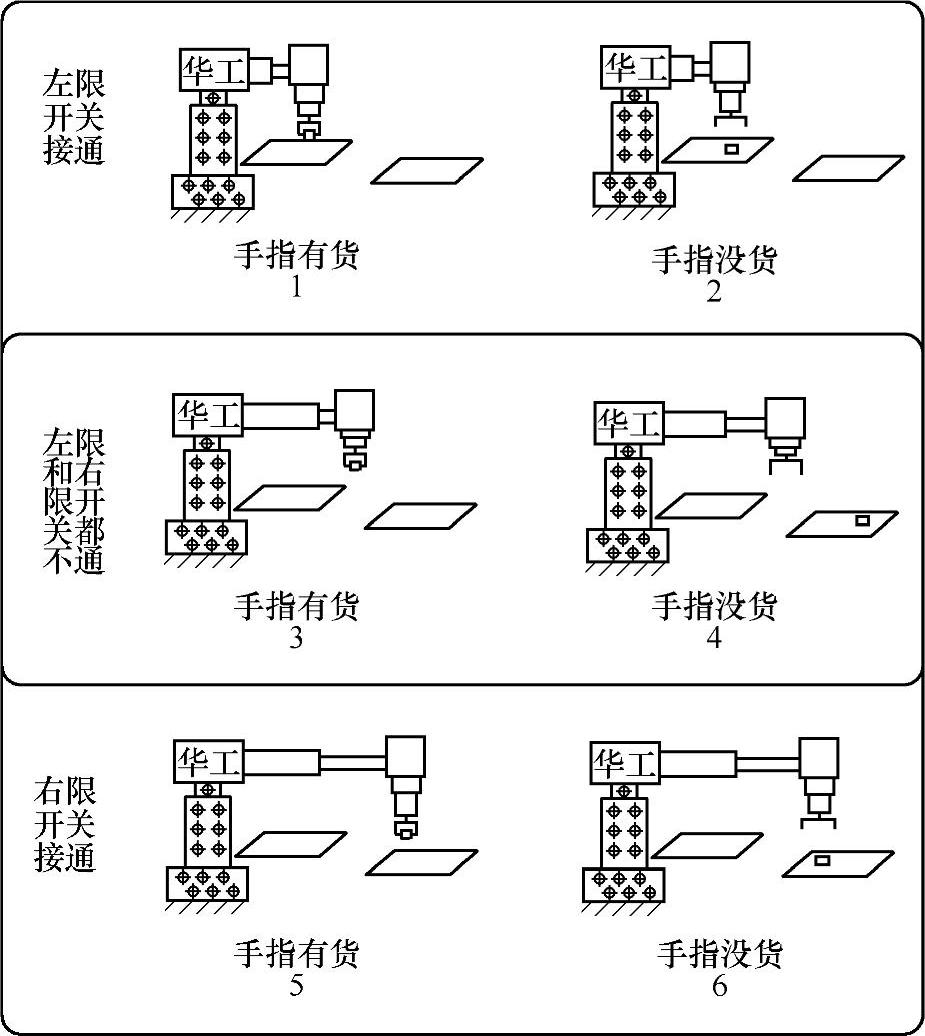 左限开关接通

华工

手指有货
1

华工

手指没货
2

左限和右限开关都不通

华工

手指有货
3

华工

手指没货
4

右限开关接通

华工

手指有货
5

华工

手指没货
6