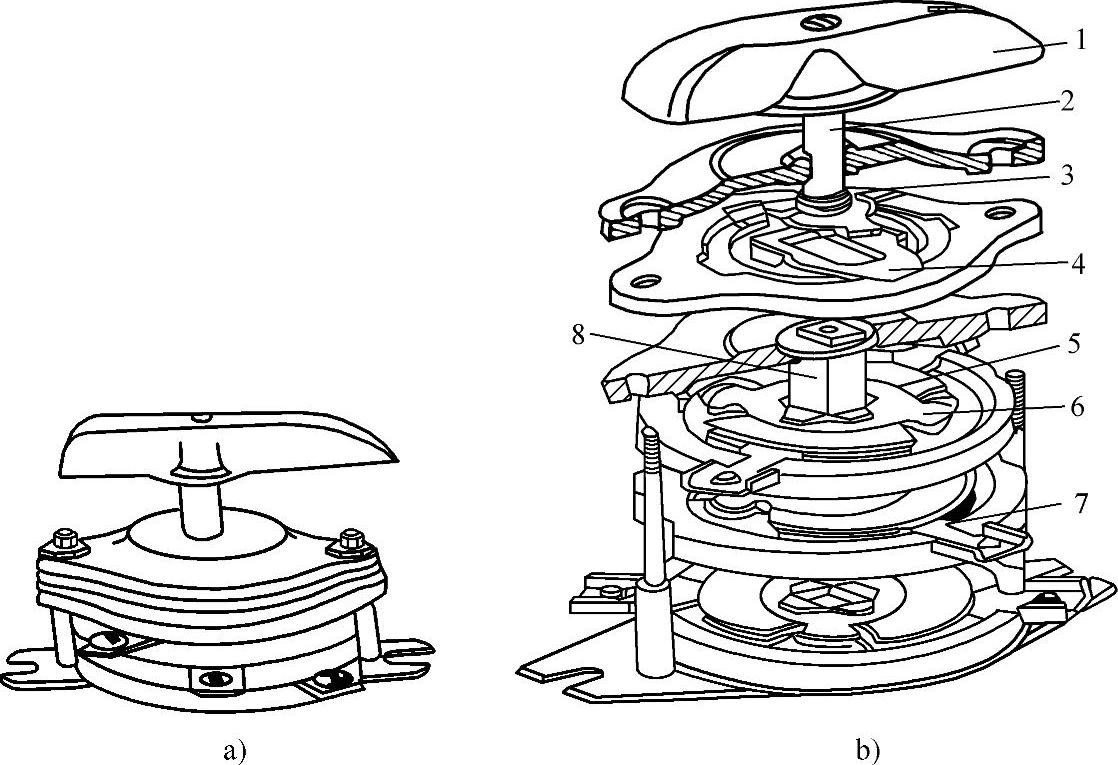 1
2
3
4
8
5
6
7
a)
b)