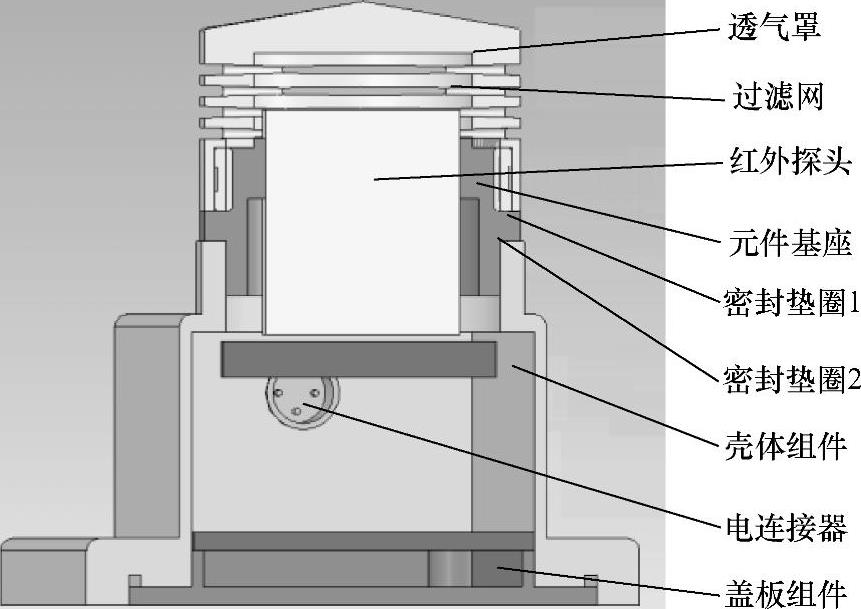 透气罩
过滤网
红外探头
元件基座
密封垫圈1
密封垫圈2
壳体组件
电连接器
盖板组件