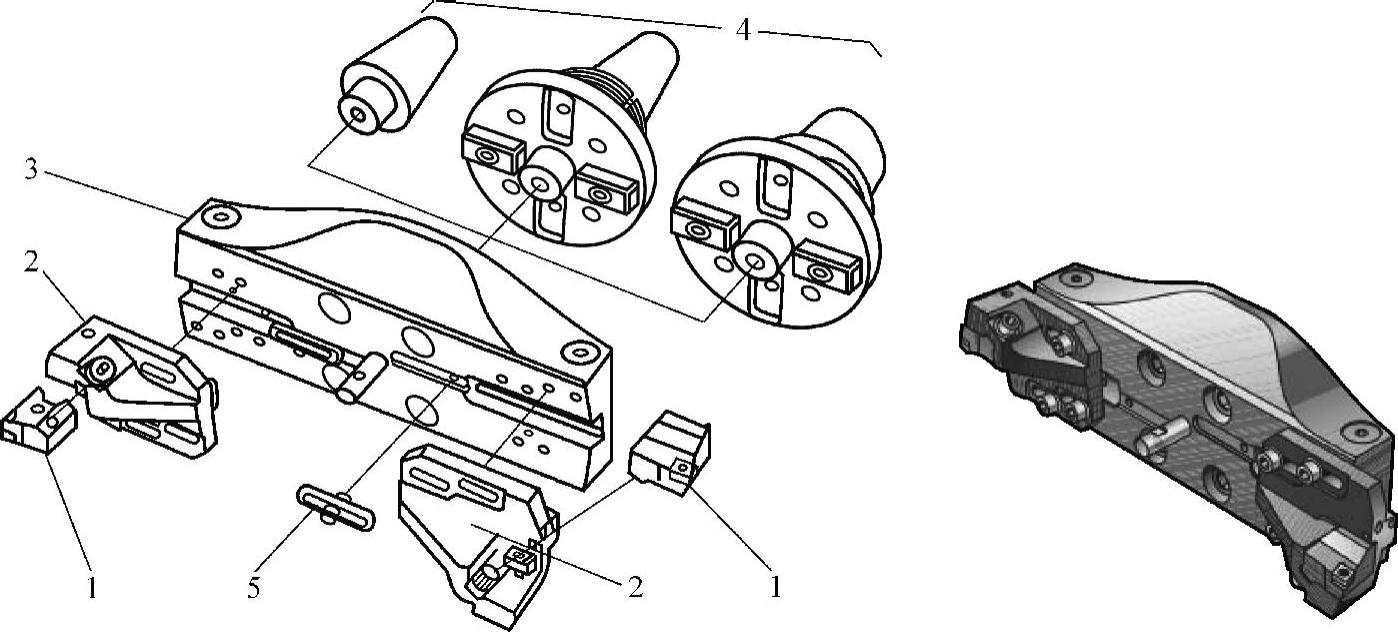 4
3
2
1
5
2
1