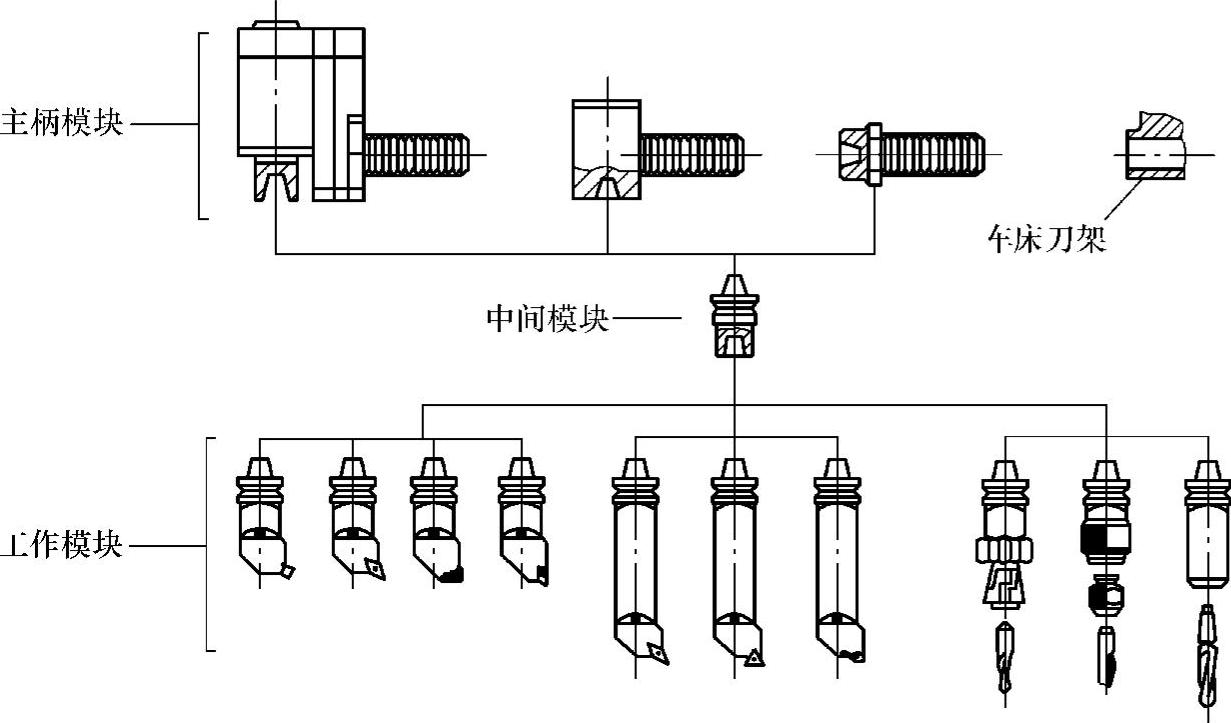 主柄模块

车床刀架

中间模块

工作模块