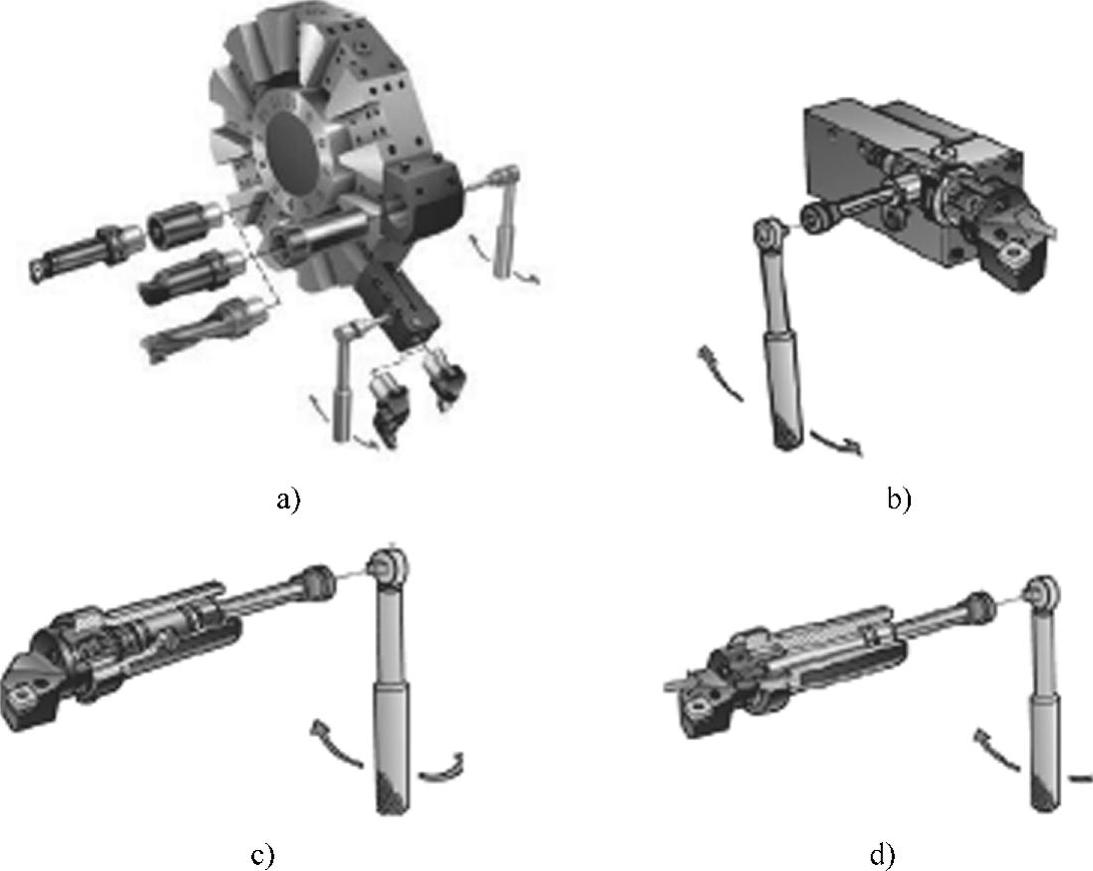 a)

b)

c)

d)