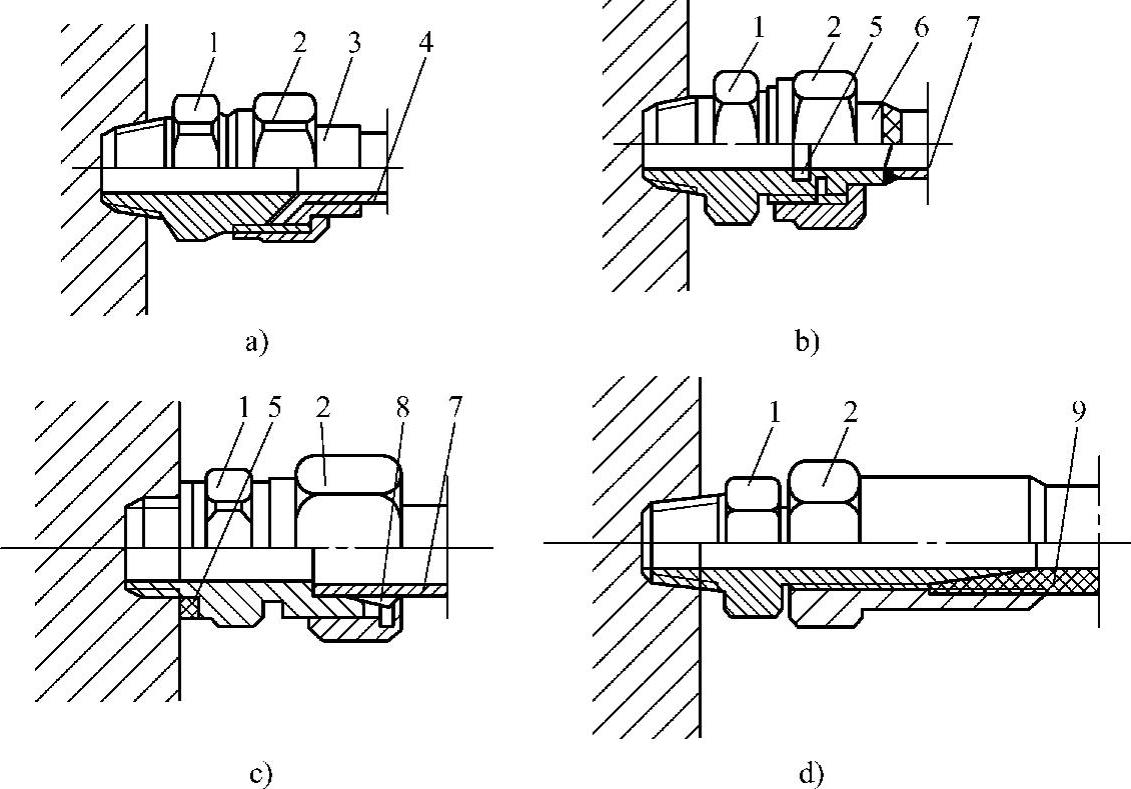 1 2 3 4

a)

1 2 5 6 7

b)

1 5 2 8 7

c)

1 2 9

d)