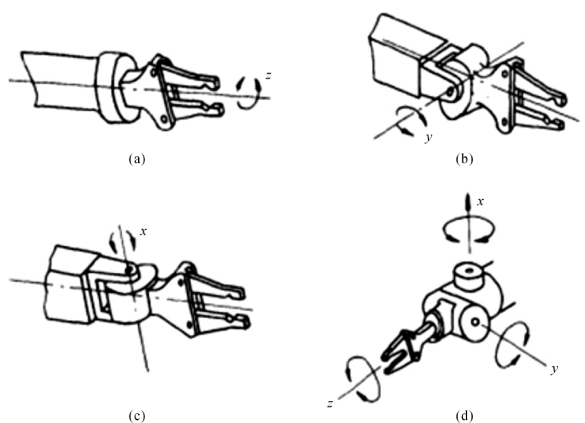 $z$

(a)

$y$

(b)

$x$

(c)

$x$

$y$

$z$

(d)