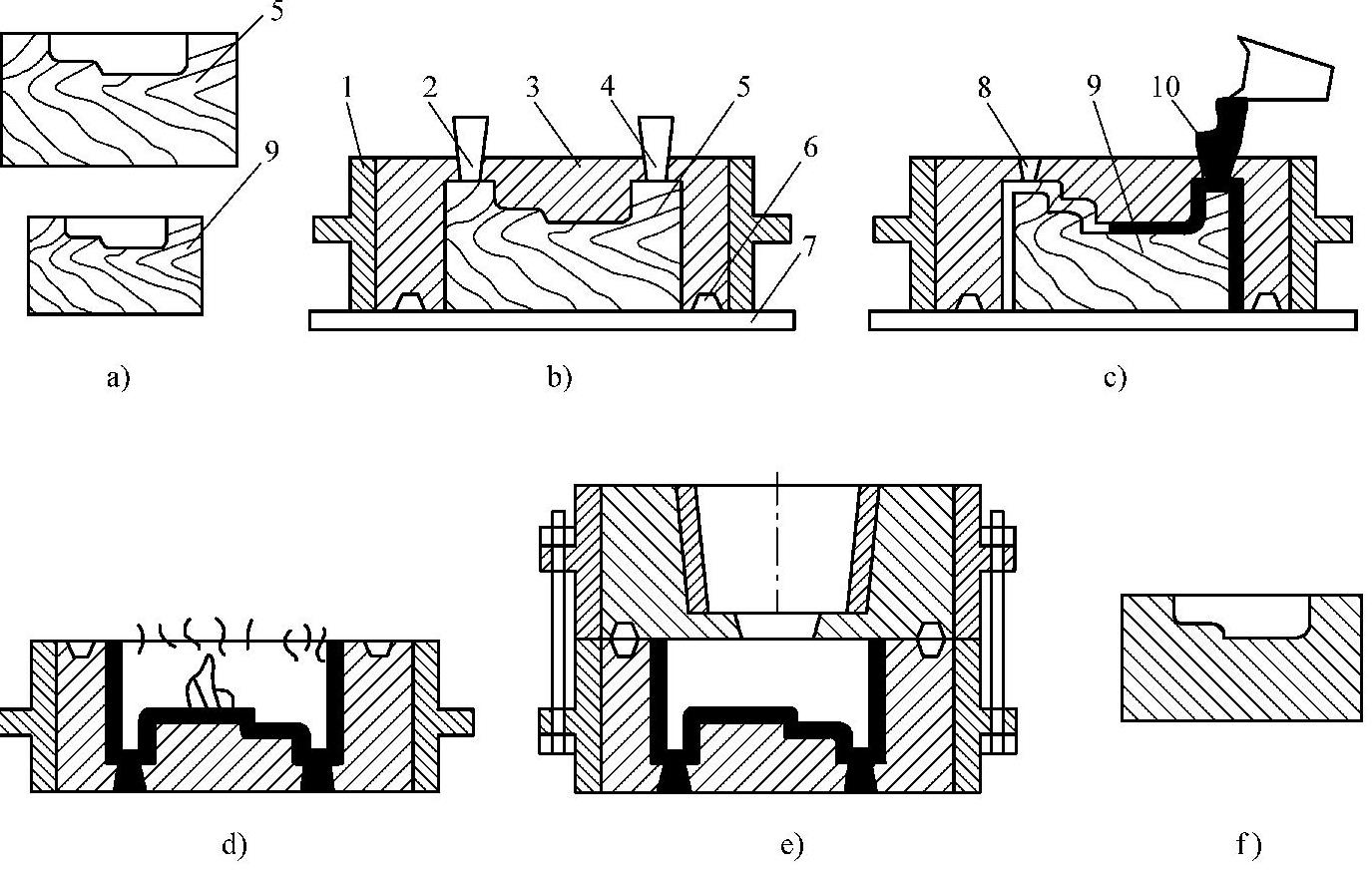 5
9
a)
1 2 3 4 5
6
7
b)
8 9 10
c)
d)
e)
f)