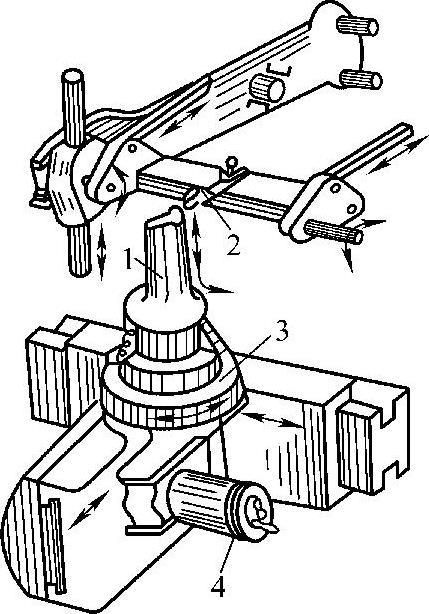 1
2
3
4