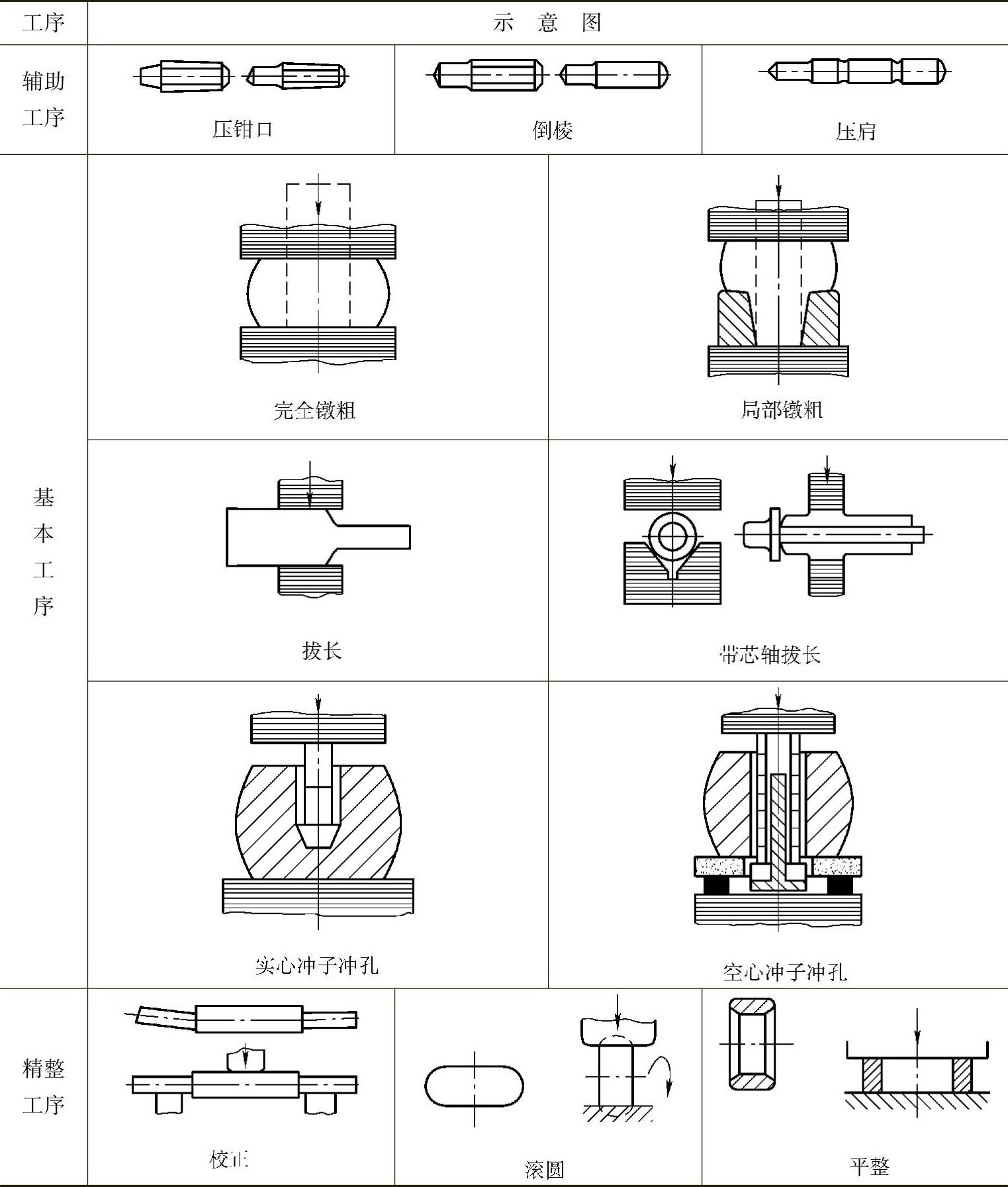 | 工序 | 示 意 图 | | |
|---|---|---|---|
| 辅助工序 | 压钳口 | 倒棱 | 压肩 |
| 基本工序 | 完全镦粗 | 局部镦粗 | |
| | 拔长 | 带芯轴拔长 | |
| | 实心冲子冲孔 | 空心冲子冲孔 | |
| 精整工序 | 校正 | 滚圆 | 平整 |