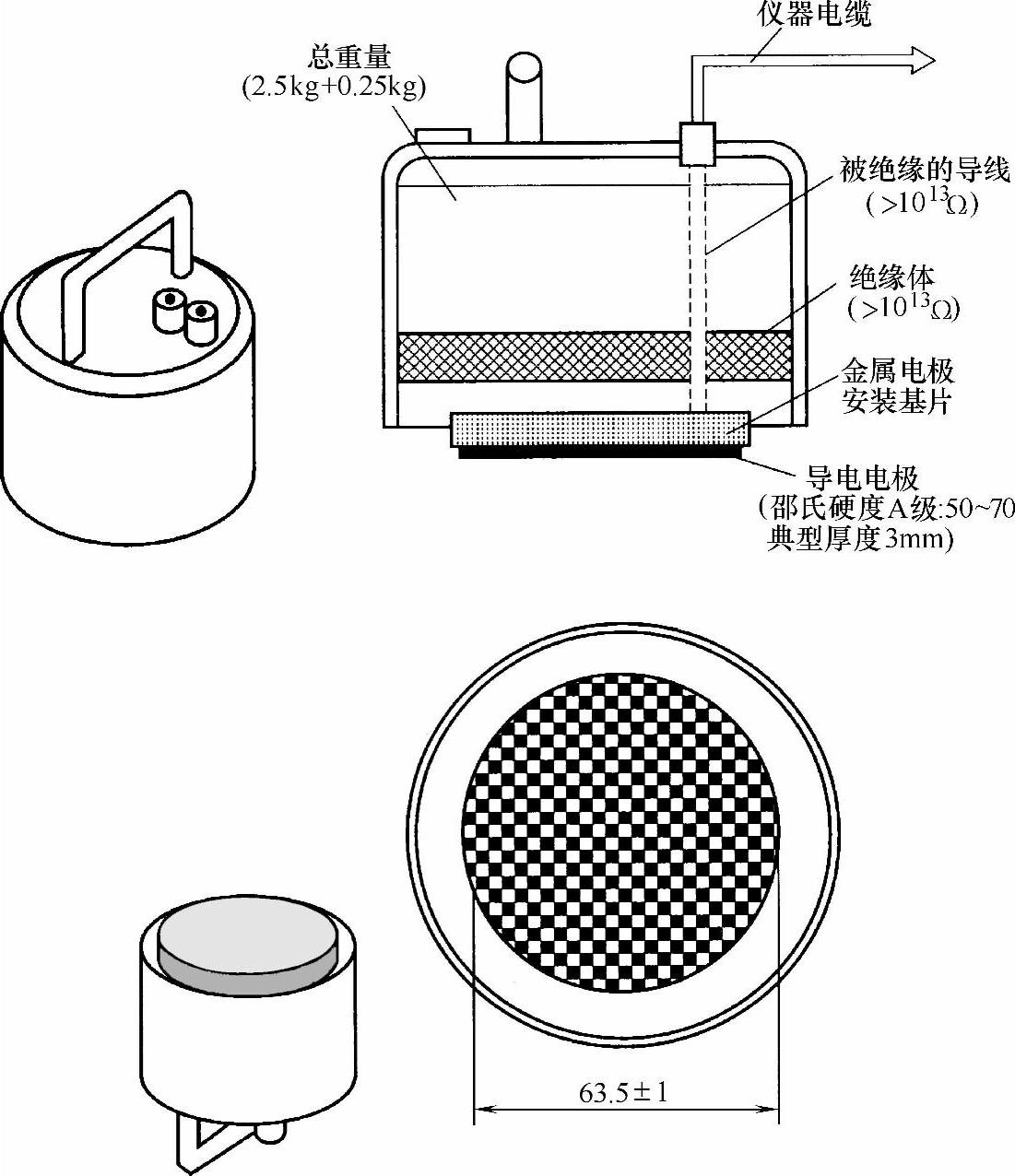 仪器电缆

总重量
(2.5kg+0.25kg)

被绝缘的导线
($>10^{13}\Omega$)

绝缘体
($>10^{13}\Omega$)

金属电极
安装基片

导电电极
(邵氏硬度A级:50~70
典型厚度3mm)

63.5±1