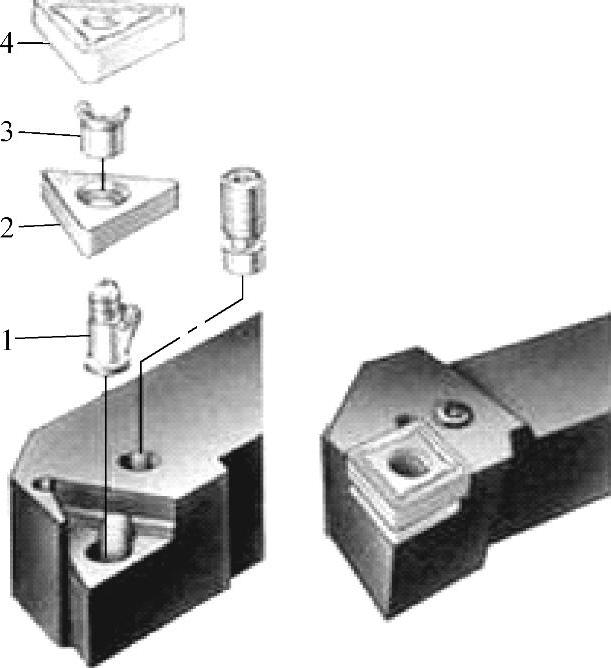 4
3
2
1