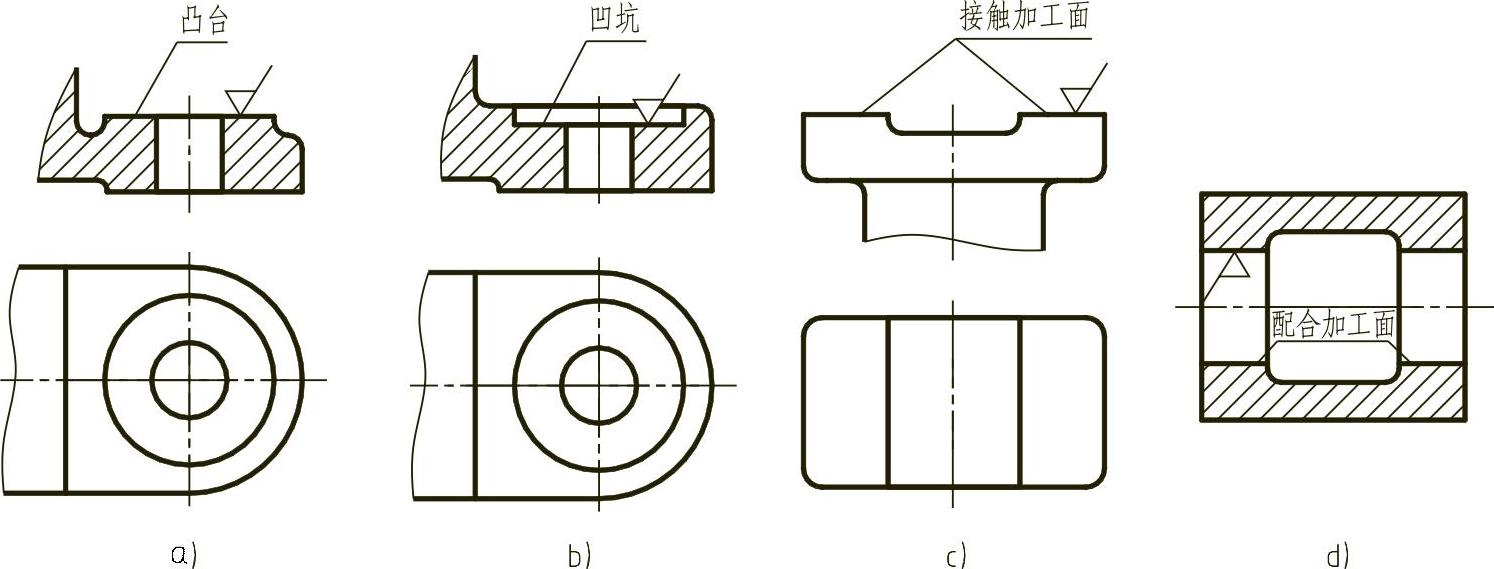 凸台

凹坑

接触加工面

配合加工面

a)

b)

c)

d)