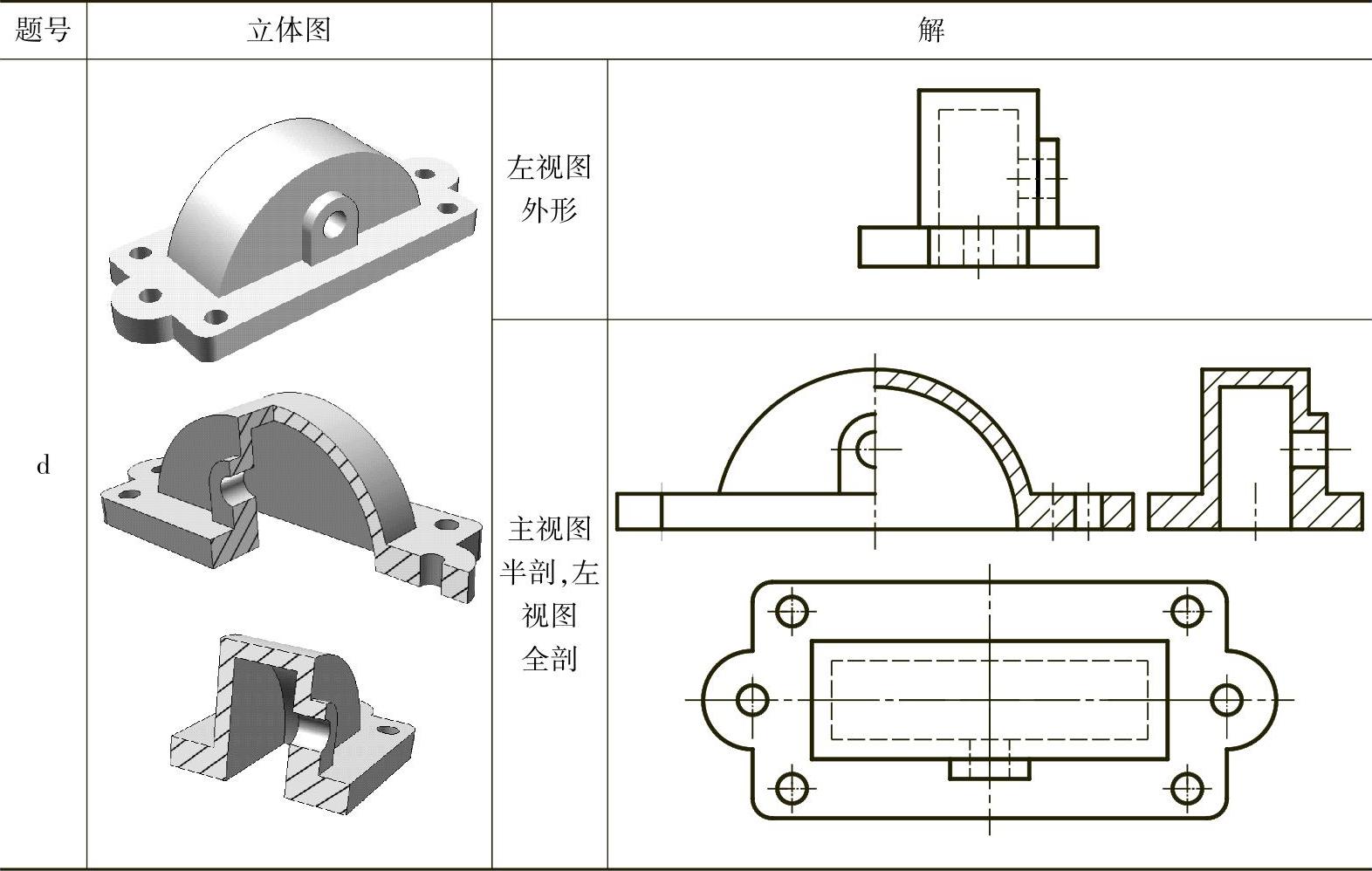 | 题号 | 立体图 | 解 | |
|---|---|---|---|
| d | | 左视图外形 | |
| | | 主视图半剖,左视图全剖 | |