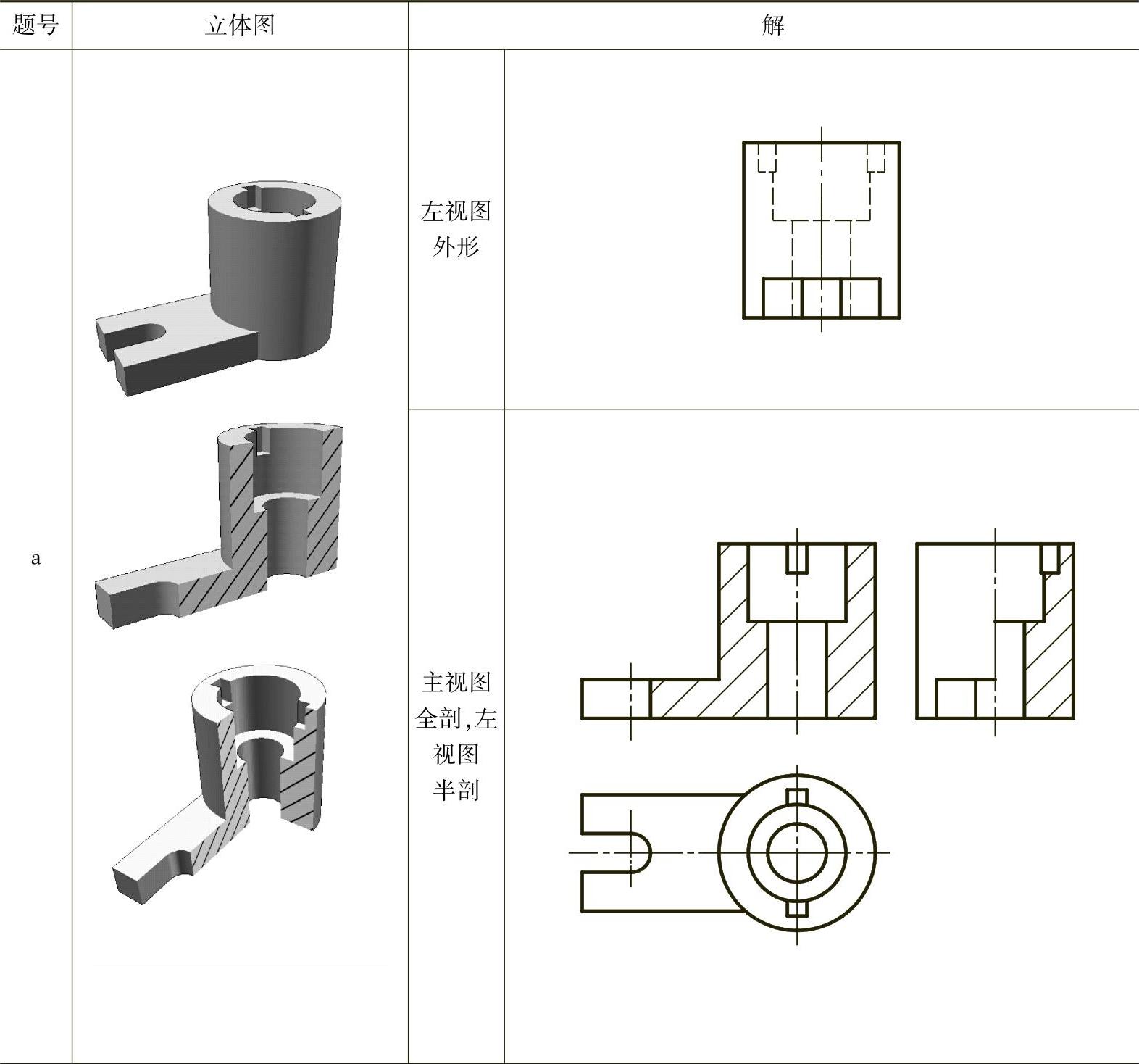 | 题号 | 立体图 | 解 | |
|---|---|---|---|
| a | | 左视图外形 | |
| | | 主视图全剖,左视图半剖 | |