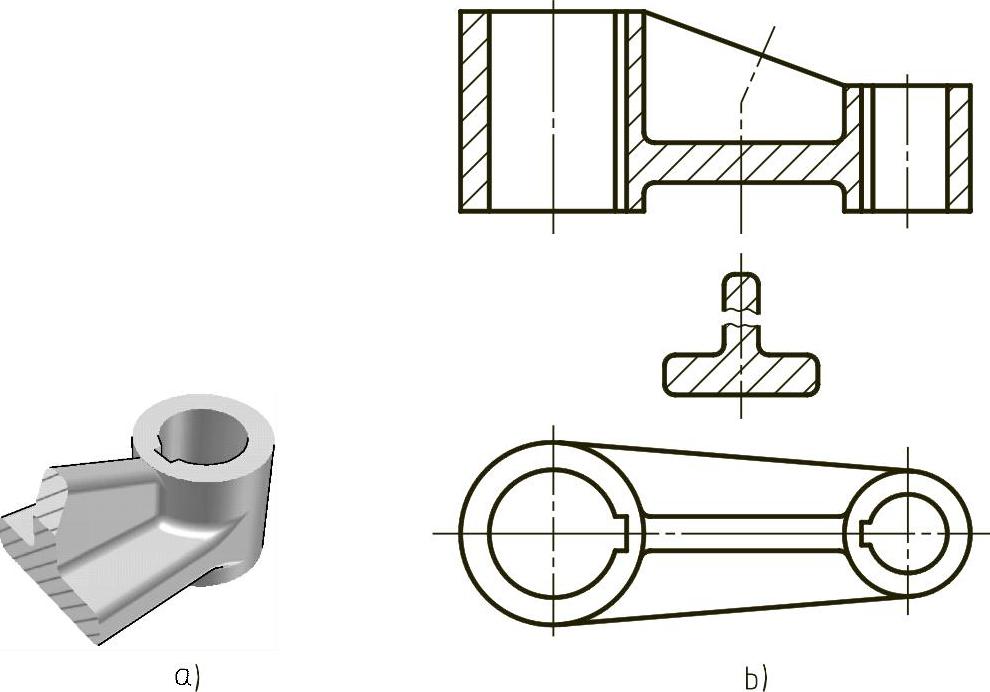 a)

b)