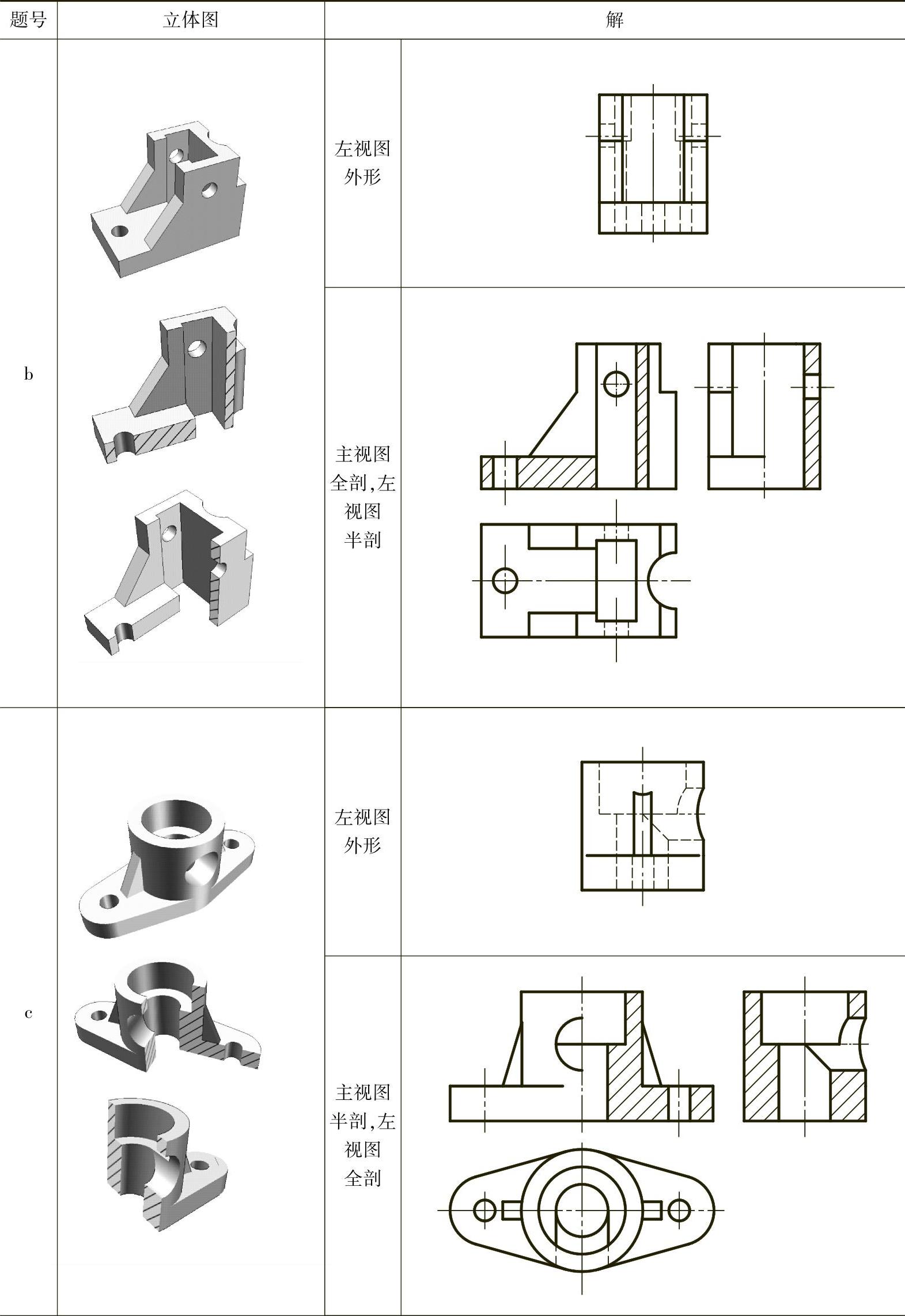 | 题号 | 立体图 | 解 | |
|---|---|---|---|
| b | | 左视图外形 | |
| | | 主视图全剖,左视图半剖 | |
| c | | 左视图外形 | |
| | | 主视图半剖,左视图全剖 | |