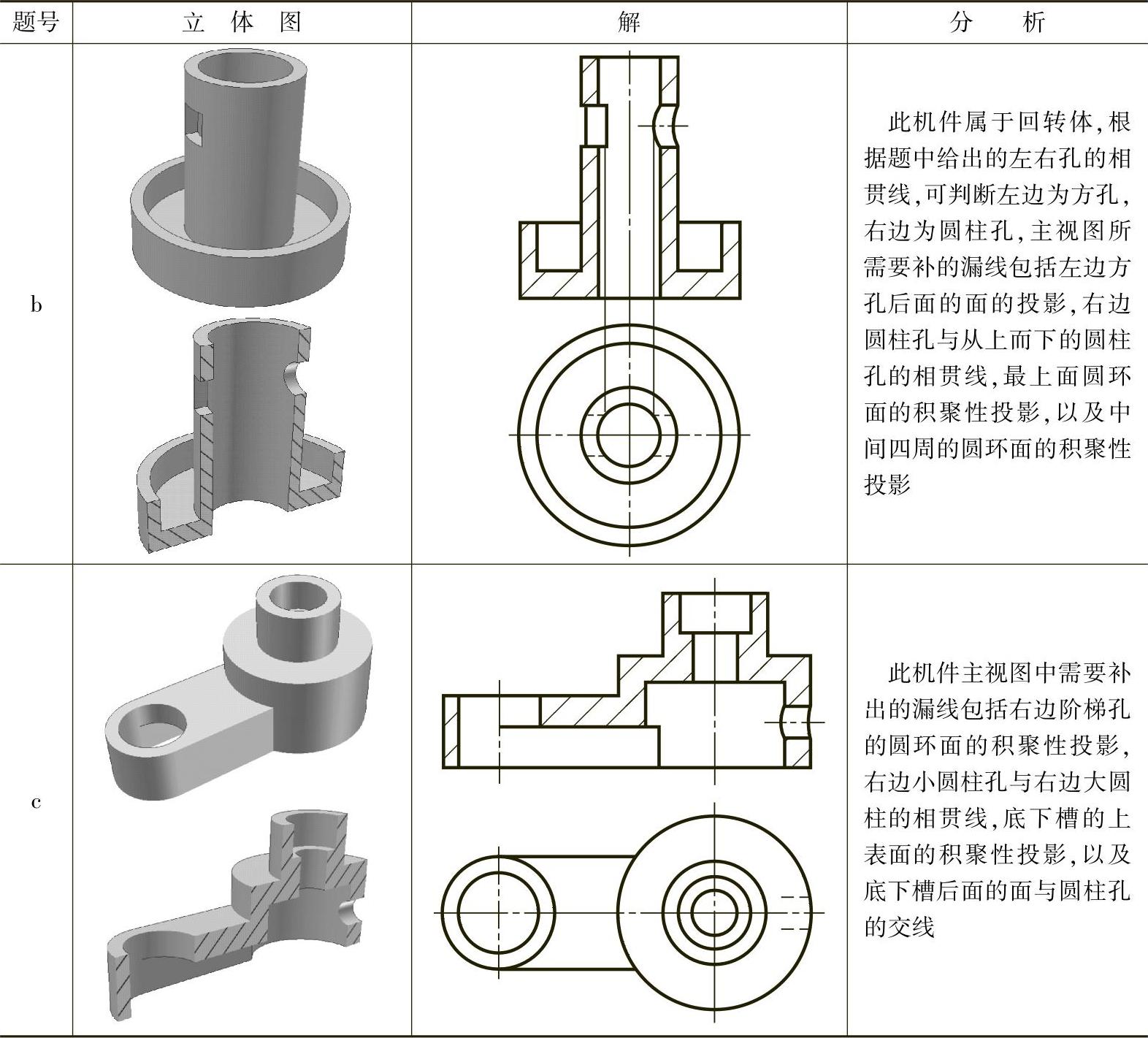 | 题号 | 立 体 图 | 解 | 分 析 |
|---|---|---|---|
| b | | | 此机件属于回转体,根据题中给出的左右孔的相贯线,可判断左边为方孔,右边为圆柱孔,主视图所需要补的漏线包括左边方孔后面的面的投影,右边圆柱孔与从上而下的圆柱孔的相贯线,最上面圆环面的积聚性投影,以及中间四周的圆环面的积聚性投影 |
| c | | | 此机件主视图中需要补出的漏线包括右边阶梯孔的圆环面的积聚性投影,右边小圆柱孔与右边大圆柱的相贯线,底下槽的上表面的积聚性投影,以及底下槽后面的面与圆柱孔的交线 |