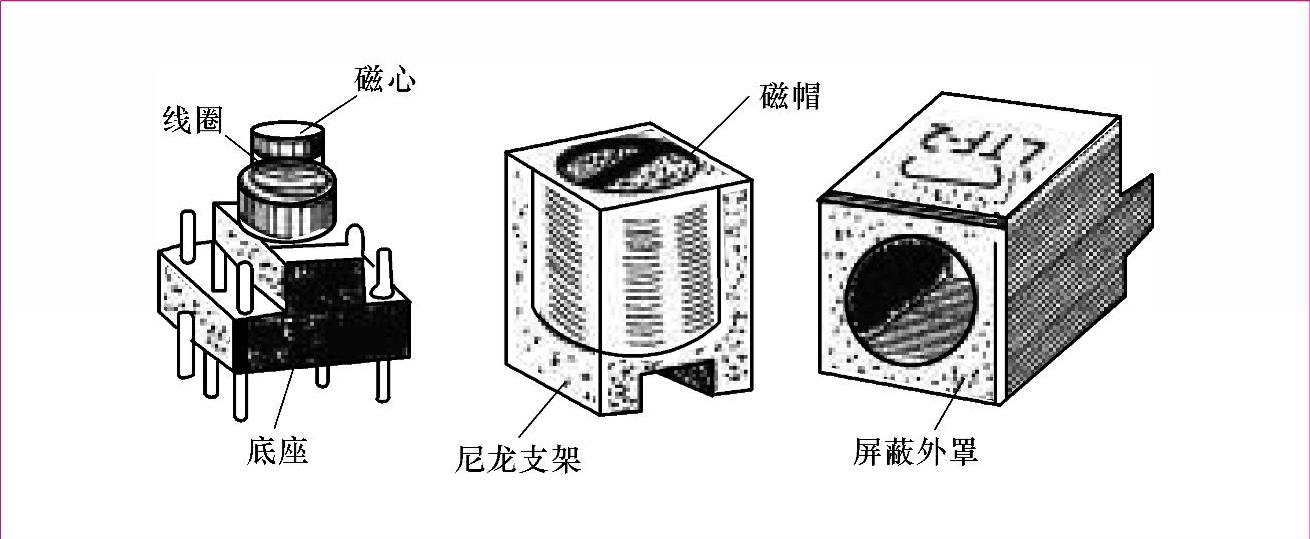 磁心
线圈
底座
磁帽
尼龙支架
LTF-2
屏蔽外罩