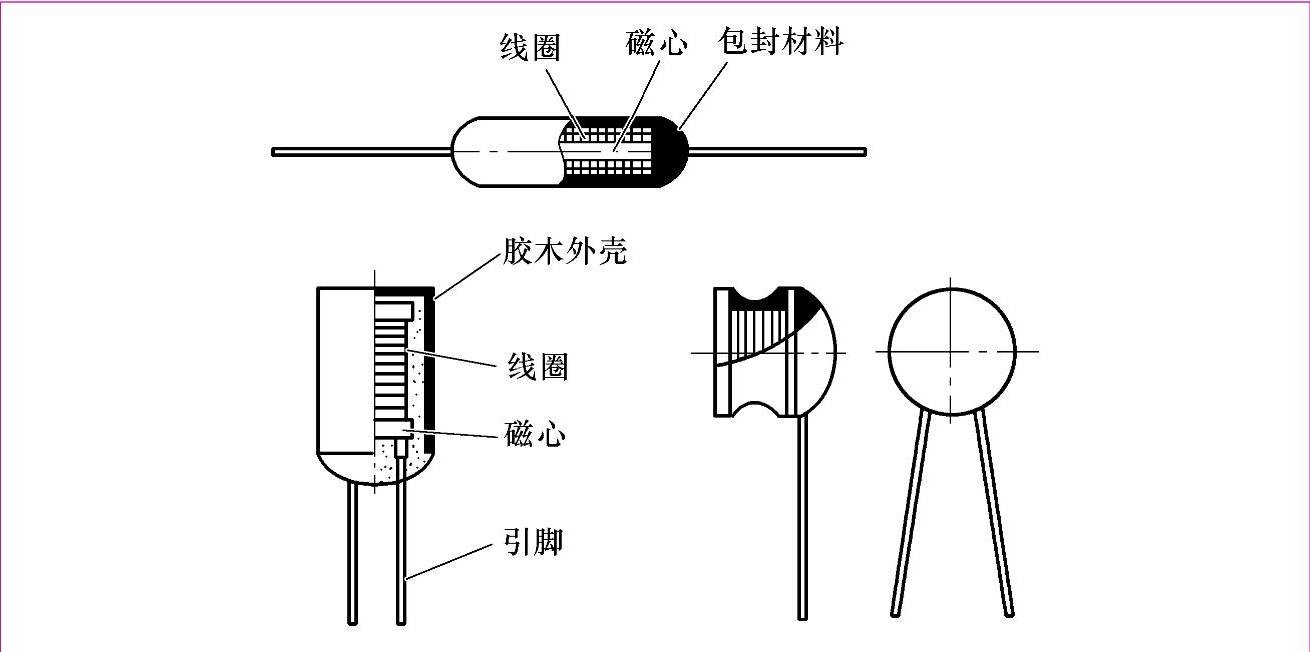 线圈
磁心
包封材料
胶木外壳
线圈
磁心
引脚