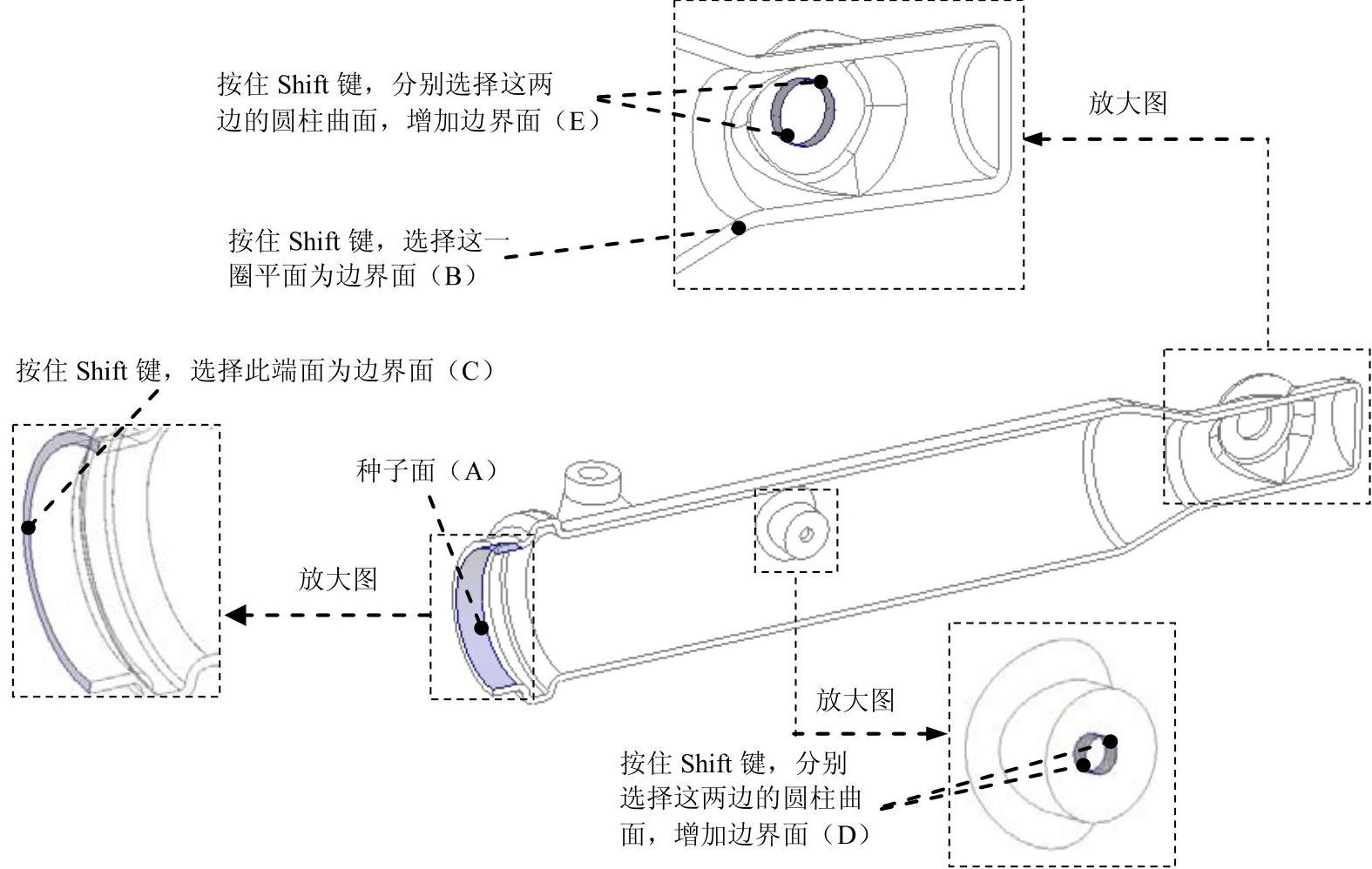 按住 Shift 键，分别选择这两边的圆柱曲面，增加边界面（E）

放大图

按住 Shift 键，选择这一圈平面为边界面（B）

按住 Shift 键，选择此端面为边界面（C）

种子面（A）

放大图

放大图

按住 Shift 键，分别选择这两边的圆柱曲面，增加边界面（D）