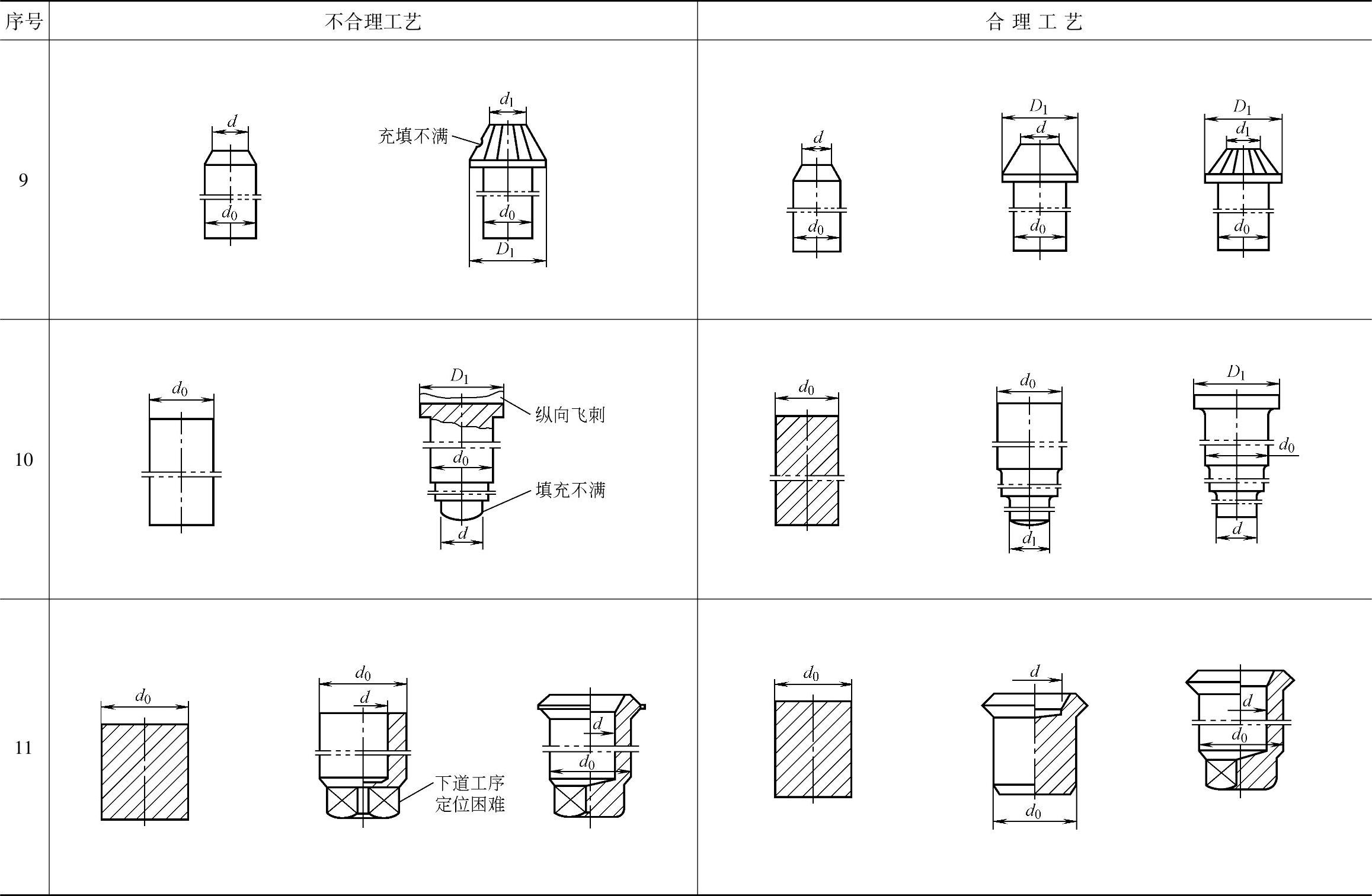 | 序号 | 不合理工艺 | 合 理 工 艺 |
|---|---|---|
| 9 | $d$ $d_0$ 充填不满 $d_1$ $d_0$ $D_1$ | $d$ $d_0$ $D_1$ $d$ $d_0$ $D_1$ $d_1$ $d_0$ |
| 10 | $d_0$ $D_1$ 纵向飞刺 $d_0$ 填充不满 $d$ | $d_0$ $d_0$ $d_1$ $D_1$ $d_0$ $d$ |
| 11 | $d_0$ $d_0$ $d$ 下道工序定位困难 $d$ $d_0$ | $d_0$ $d$ $d_0$ $d$ $d_0$ |