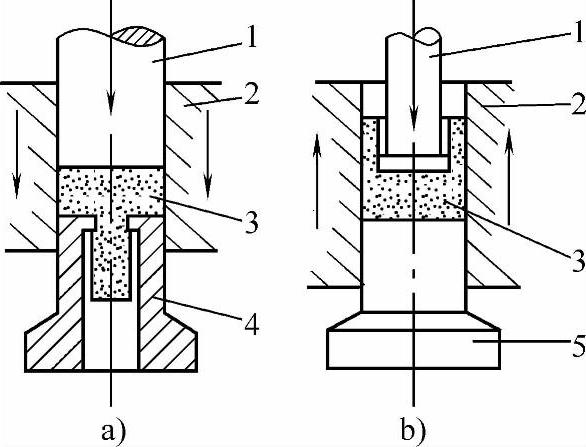 1
2
3
4
a)

1
2
3
5
b)