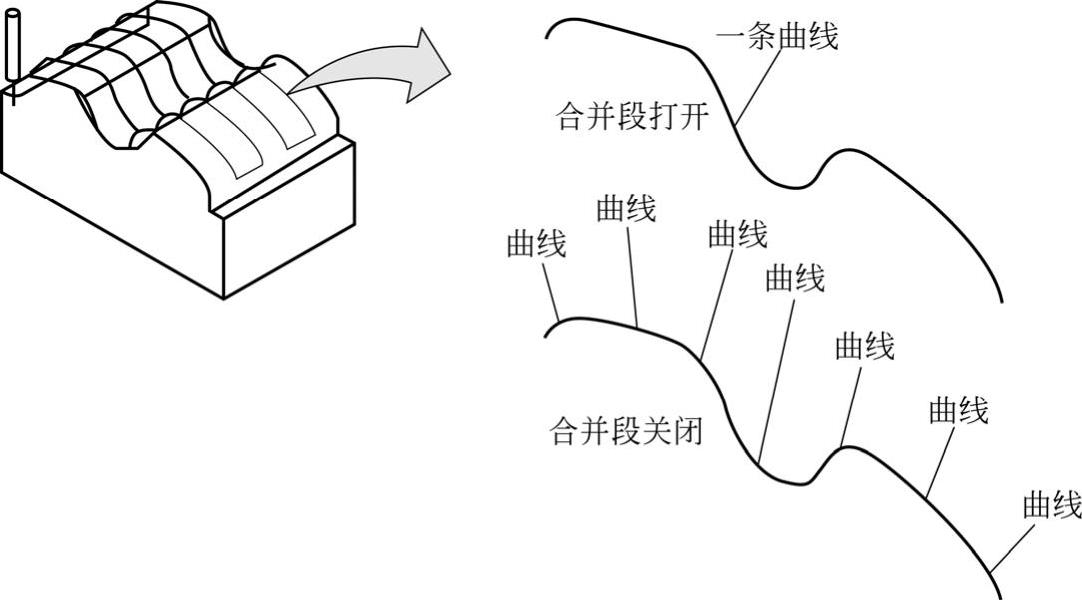 一条曲线
合并段打开
曲线
曲线
曲线
曲线
曲线
合并段关闭
曲线
曲线