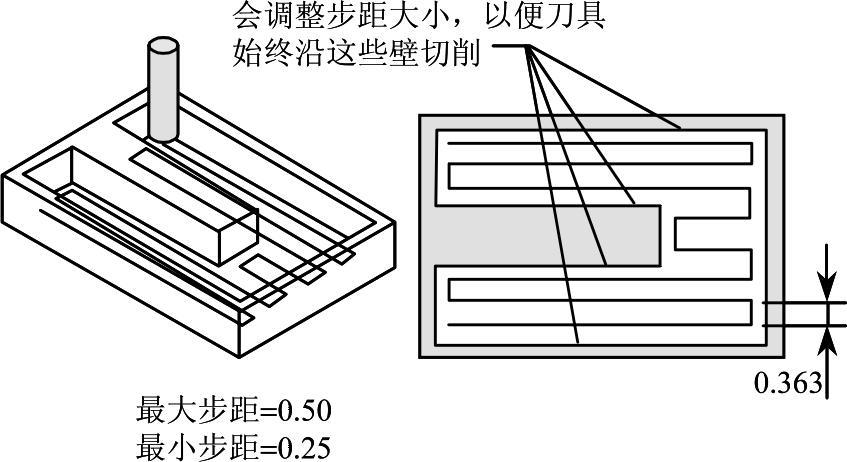 会调整步距大小，以便刀具始终沿这些壁切削

0.363

最大步距=0.50
最小步距=0.25