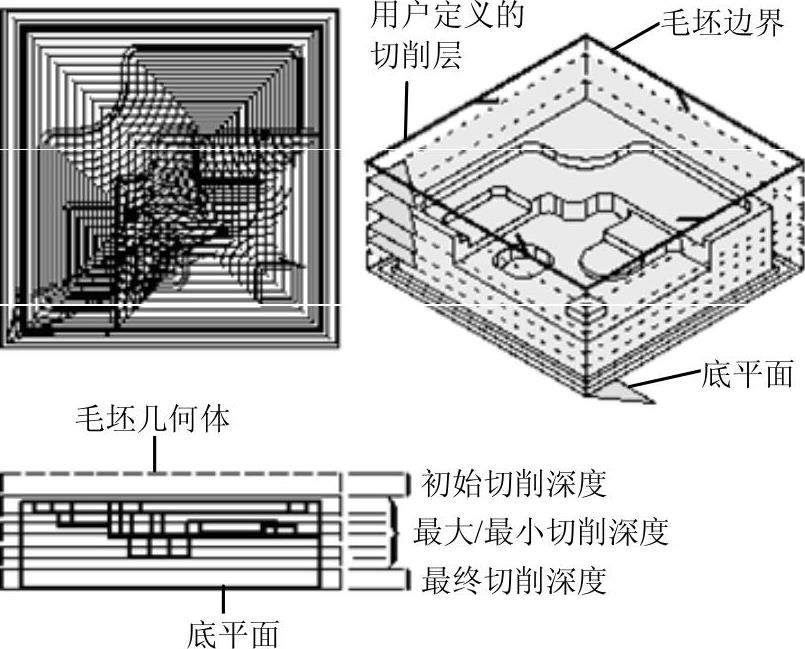 用户定义的切削层

毛坯边界

底平面

毛坯几何体

初始切削深度

最大/最小切削深度

最终切削深度

底平面