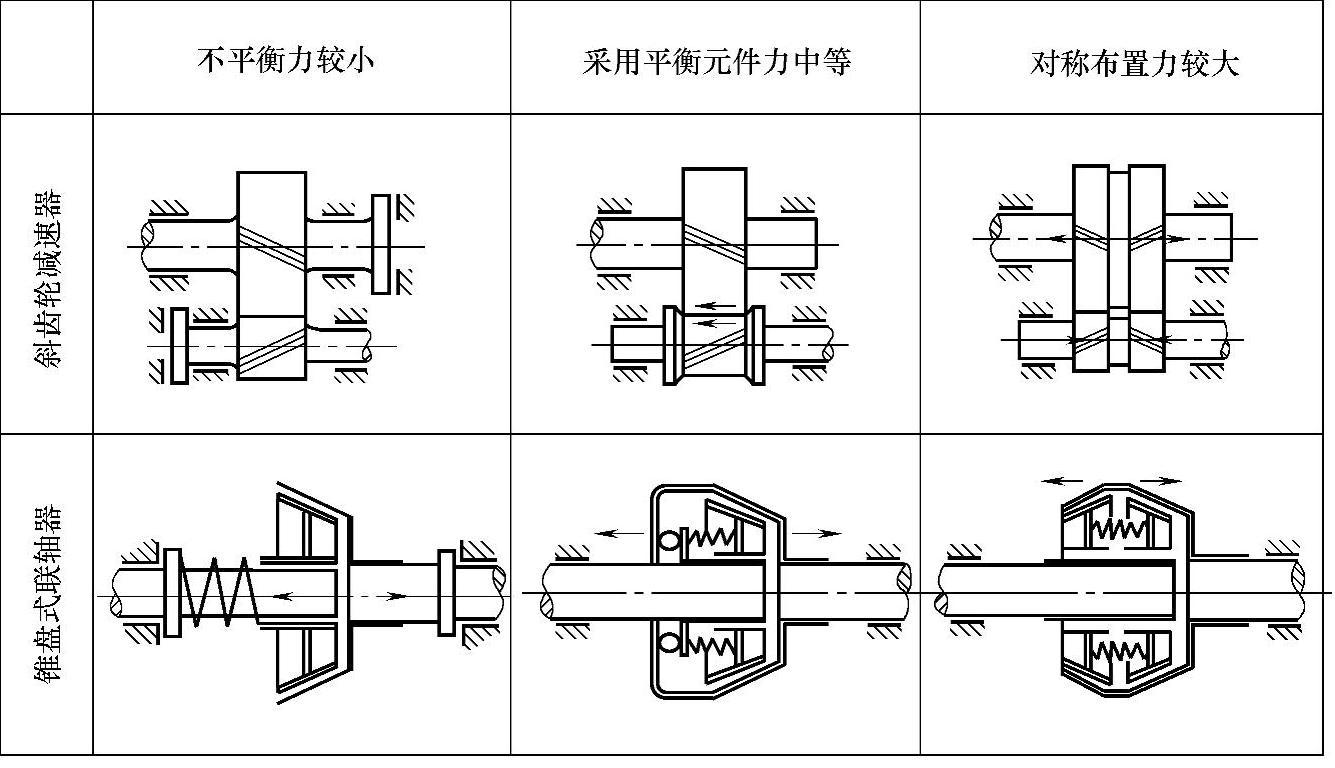 | | 不平衡力较小 | 采用平衡元件力中等 | 对称布置力较大 |
|---|---|---|---|
| 斜齿轮减速器 | | | |
| 锥盘式联轴器 | | | |