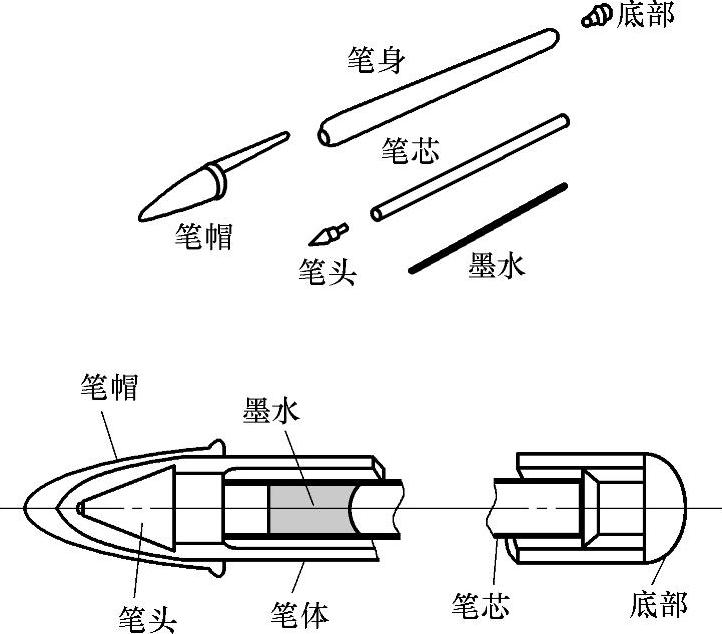 底部
笔身
笔芯
笔帽
笔头
墨水

笔帽
墨水
笔头
笔体
笔芯
底部