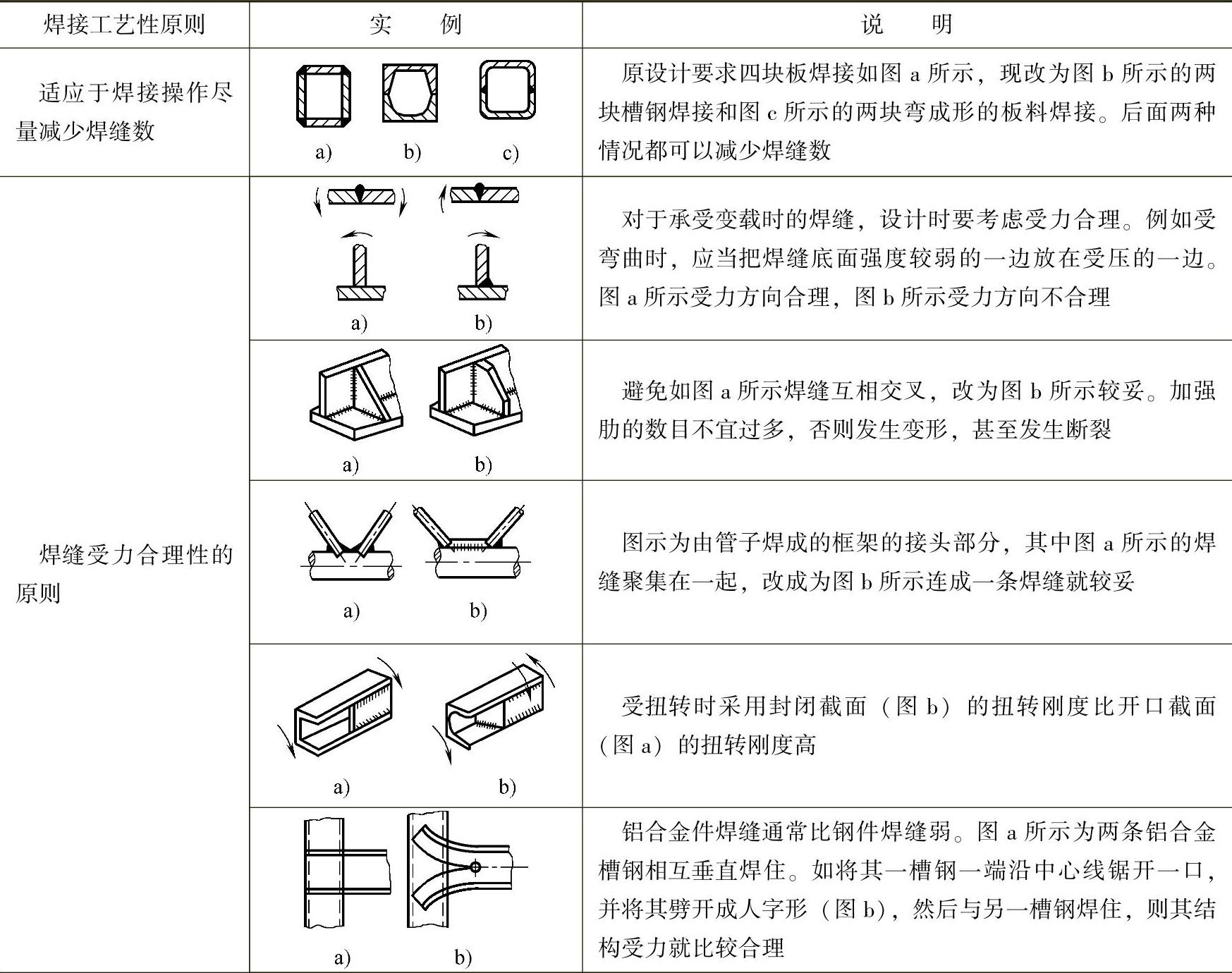 | 焊接工艺性原则 | 实　例 | 说　明 |
|---|---|---|
| 适应于焊接操作尽量减少焊缝数 | a)　b)　c) | 原设计要求四块板焊接如图 a 所示，现改为图 b 所示的两块槽钢焊接和图 c 所示的两块弯成形的板料焊接。后面两种情况都可以减少焊缝数 |
| 焊缝受力合理性的原则 | a)　b) | 对于承受变载时的焊缝，设计时要考虑受力合理。例如受弯曲时，应当把焊缝底面强度较弱的一边放在受压的一边。图 a 所示受力方向合理，图 b 所示受力方向不合理 |
| | a)　b) | 避免如图 a 所示焊缝互相交叉，改为图 b 所示较妥。加强肋的数目不宜过多，否则发生变形，甚至发生断裂 |
| | a)　b) | 图示为由管子焊成的框架的接头部分，其中图 a 所示的焊缝聚集在一起，改成为图 b 所示连成一条焊缝就较妥 |
| | a)　b) | 受扭转时采用封闭截面（图 b）的扭转刚度比开口截面（图 a）的扭转刚度高 |
| | a)　b) | 铝合金件焊缝通常比钢件焊缝弱。图 a 所示为两条铝合金槽钢相互垂直焊住。如将其一槽钢一端沿中心线锯开一口，并将其劈开成人字形（图 b），然后与另一槽钢焊住，则其结构受力就比较合理 |